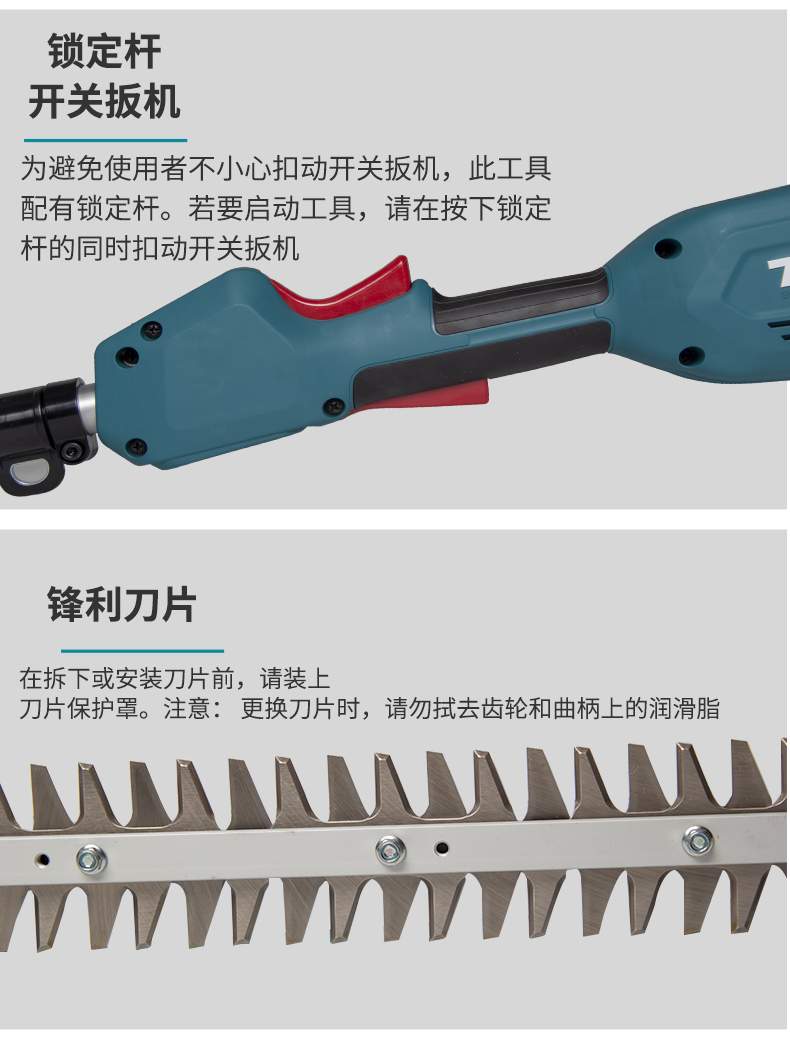 锁定杆
开关扳机

为避免使用者不小心扣动开关扳机，此工具配有锁定杆。若要启动工具，请在按下锁定杆的同时扣动开关扳机

锋利刀片

在拆下或安装刀片前，请装上
刀片保护罩。注意： 更换刀片时，请勿拭去齿轮和曲柄上的润滑脂