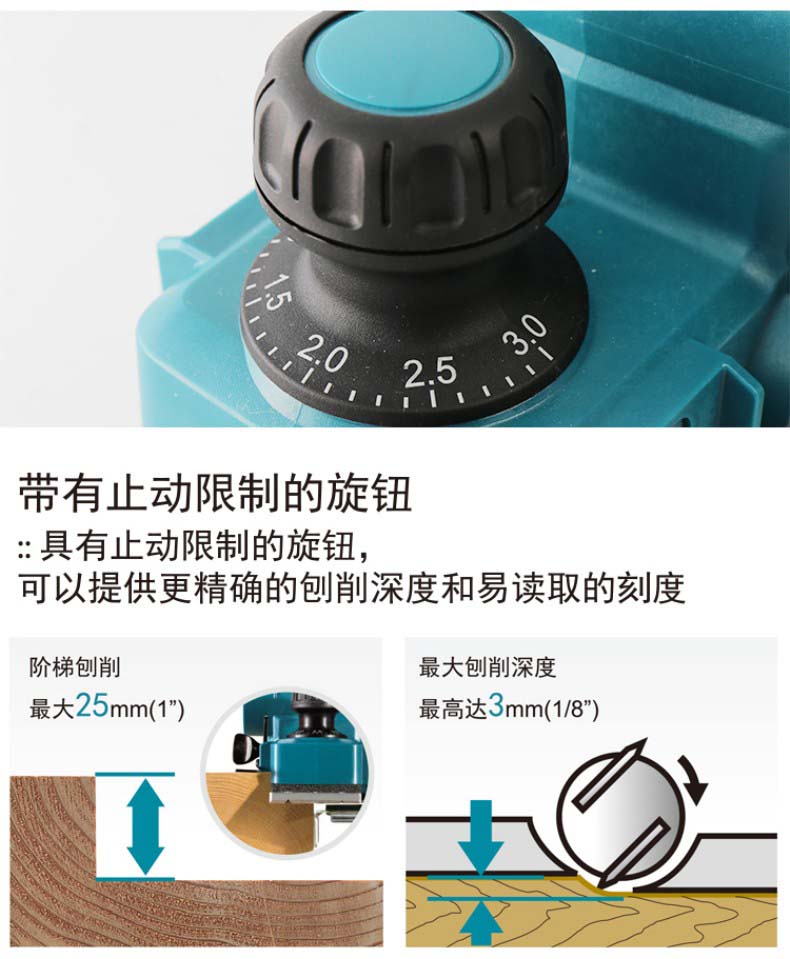 1.5
2.0
2.5
3.0

带有止动限制的旋钮

:: 具有止动限制的旋钮，
可以提供更精确的刨削深度和易读取的刻度

阶梯刨削
最大25mm(1")

最大刨削深度
最高达3mm(1/8")