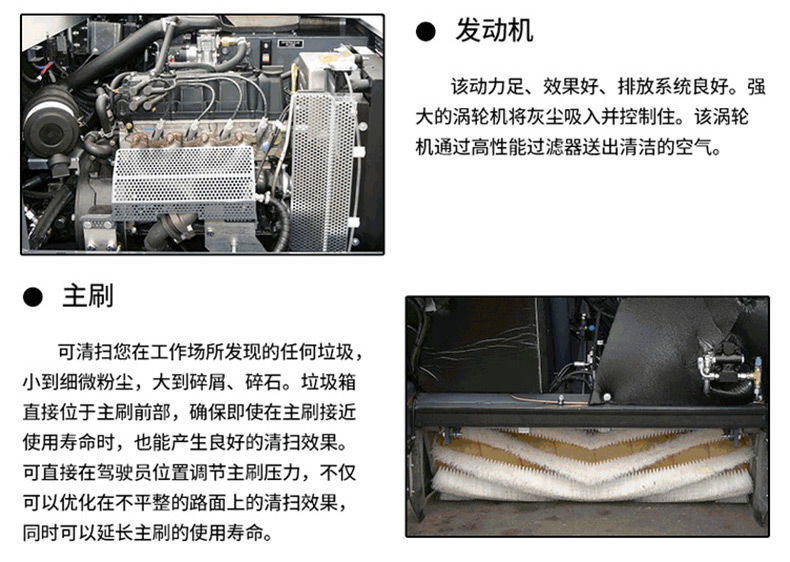 ● 发动机

该动力足、效果好、排放系统良好。强大的涡轮机将灰尘吸入并控制住。该涡轮机通过高性能过滤器送出清洁的空气。

● 主刷

可清扫您在工作场所发现的任何垃圾，小到细微粉尘，大到碎屑、碎石。垃圾箱直接位于主刷前部，确保即使在主刷接近使用寿命时，也能产生良好的清扫效果。可直接在驾驶员位置调节主刷压力，不仅可以优化在不平整的路面上的清扫效果，同时可以延长主刷的使用寿命。