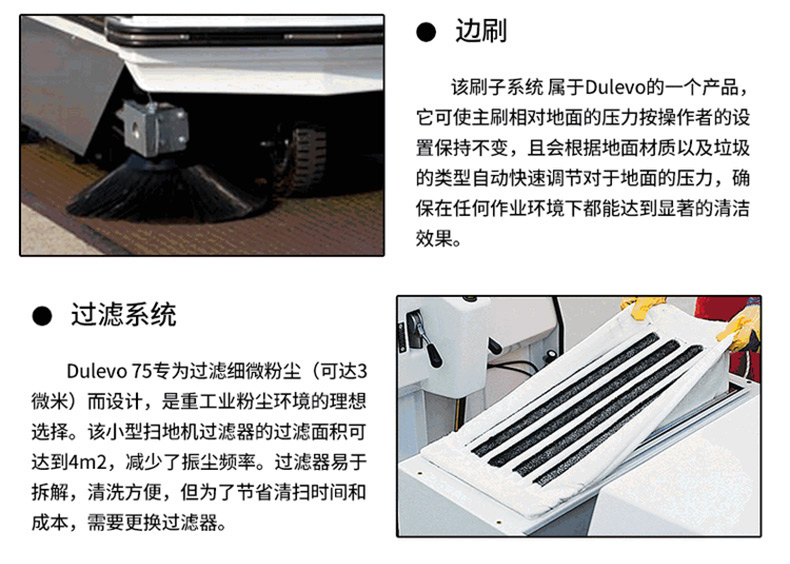 ● 边刷

该刷子系统 属于Dulevo的一个产品，它可使主刷相对地面的压力按操作者的设置保持不变，且会根据地面材质以及垃圾的类型自动快速调节对于地面的压力，确保在任何作业环境下都能达到显著的清洁效果。

● 过滤系统

Dulevo 75专为过滤细微粉尘（可达3微米）而设计，是重工业粉尘环境的理想选择。该小型扫地机过滤器的过滤面积可达到4m2，减少了振尘频率。过滤器易于拆解，清洗方便，但为了节省清扫时间和成本，需要更换过滤器。