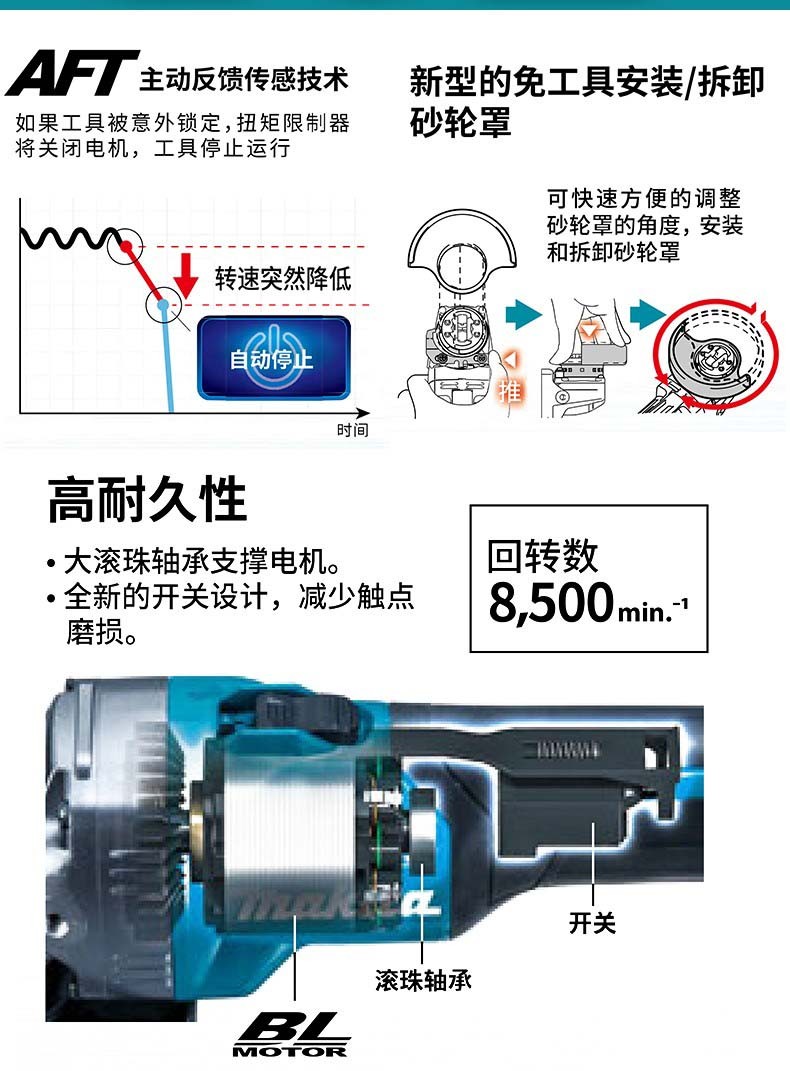 AFT 主动反馈传感技术

如果工具被意外锁定，扭矩限制器将关闭电机，工具停止运行

转速突然降低

自动停止

时间

新型的免工具安装/拆卸砂轮罩

可快速方便的调整砂轮罩的角度，安装和拆卸砂轮罩

推

高耐久性

• 大滚珠轴承支撑电机。
• 全新的开关设计，减少触点磨损。

回转数
8,500 min.$^{-1}$

makita

开关

滚珠轴承

BL MOTOR