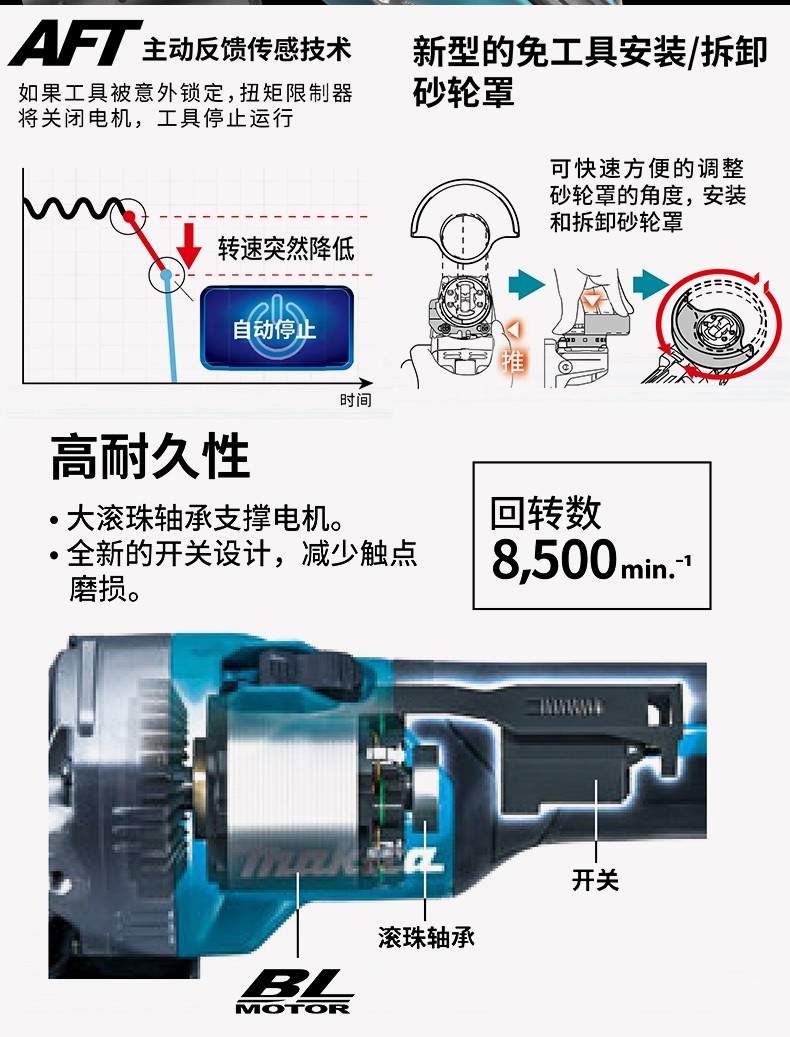 AFT 主动反馈传感技术

如果工具被意外锁定，扭矩限制器将关闭电机，工具停止运行

转速突然降低

自动停止

时间

新型的免工具安装/拆卸砂轮罩

可快速方便的调整砂轮罩的角度，安装和拆卸砂轮罩

推

高耐久性

• 大滚珠轴承支撑电机。
• 全新的开关设计，减少触点磨损。

回转数
8,500 min.$^{-1}$

makita

开关

滚珠轴承

BL MOTOR