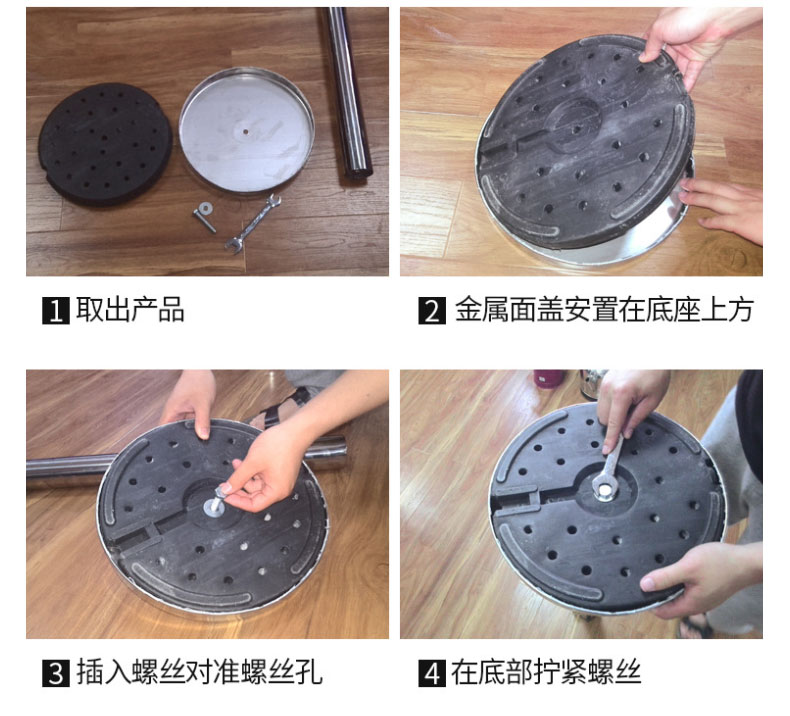 1 取出产品

2 金属面盖安置在底座上方

3 插入螺丝对准螺丝孔

4 在底部拧紧螺丝