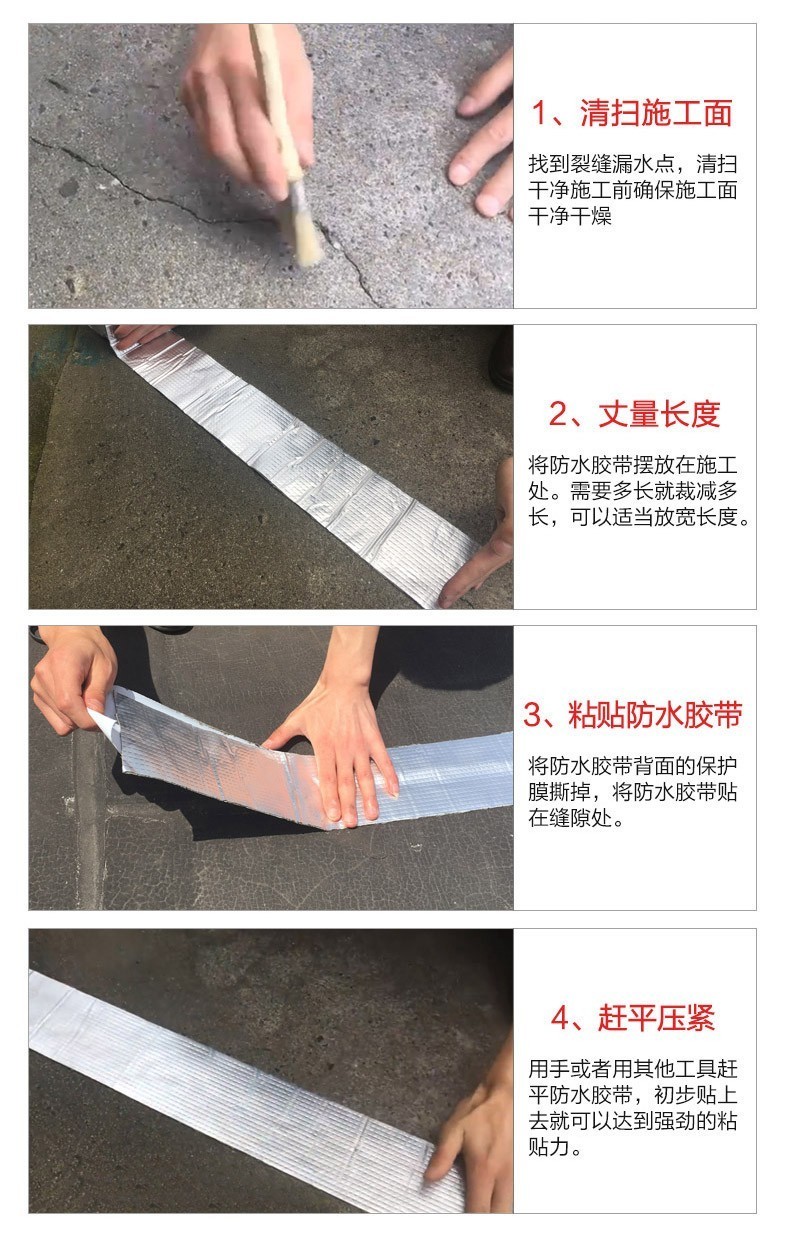 1、清扫施工面

找到裂缝漏水点，清扫干净施工前确保施工面干净干燥

2、丈量长度

将防水胶带摆放在施工处。需要多长就裁减多长，可以适当放宽长度。

3、粘贴防水胶带

将防水胶带背面的保护膜撕掉，将防水胶带贴在缝隙处。

4、赶平压紧

用手或者用其他工具赶平防水胶带，初步贴上去就可以达到强劲的粘贴力。