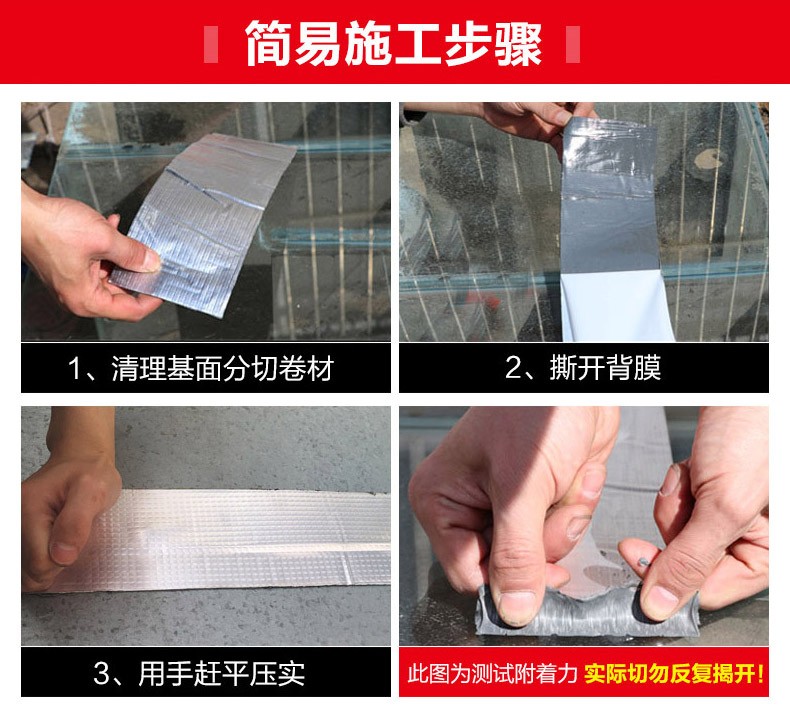 简易施工步骤

1、清理基面分切卷材

2、撕开背膜

3、用手赶平压实

此图为测试附着力 实际切勿反复揭开!