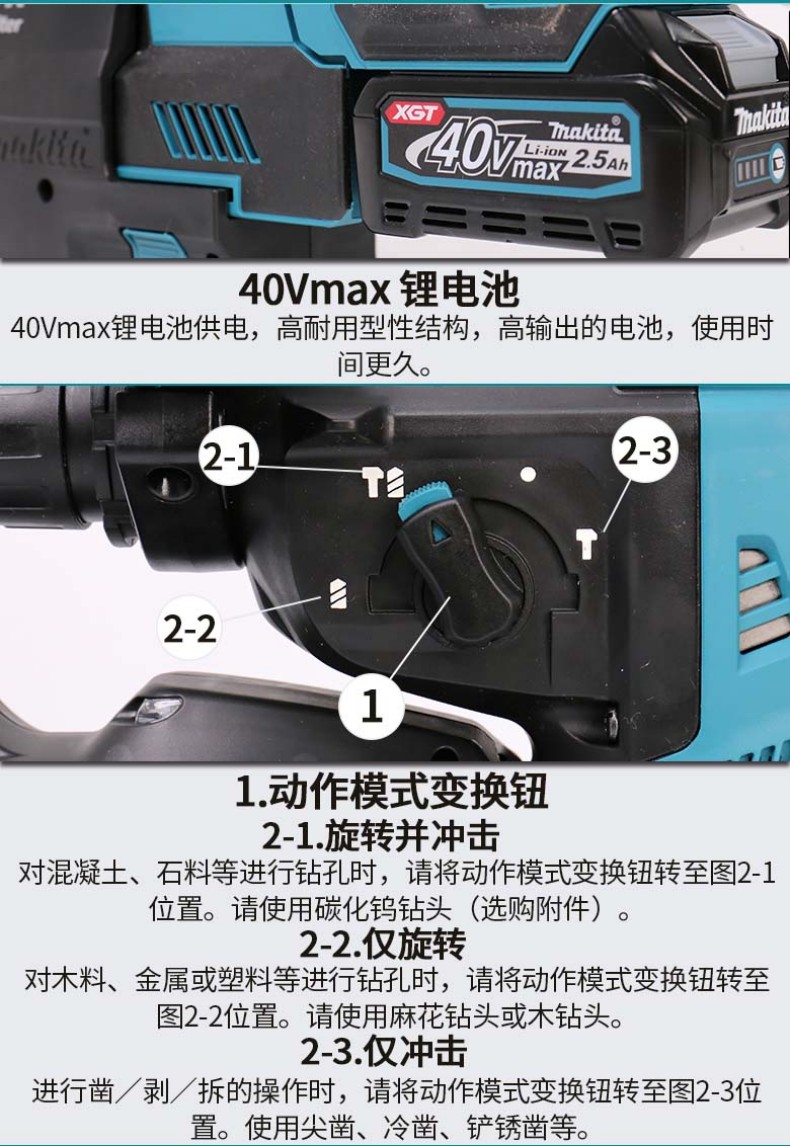 XGT
40V max
Li-ion
2.5Ah
makita
makita

40Vmax 锂电池
40Vmax锂电池供电，高耐用型性结构，高输出的电池，使用时间更久。

2-1
2-3
2-2
1

1.动作模式变换钮
2-1.旋转并冲击
对混凝土、石料等进行钻孔时，请将动作模式变换钮转至图2-1位置。请使用碳化钨钻头（选购附件）。
2-2.仅旋转
对木料、金属或塑料等进行钻孔时，请将动作模式变换钮转至图2-2位置。请使用麻花钻头或木钻头。
2-3.仅冲击
进行凿／剥／拆的操作时，请将动作模式变换钮转至图2-3位置。使用尖凿、冷凿、铲锈凿等。