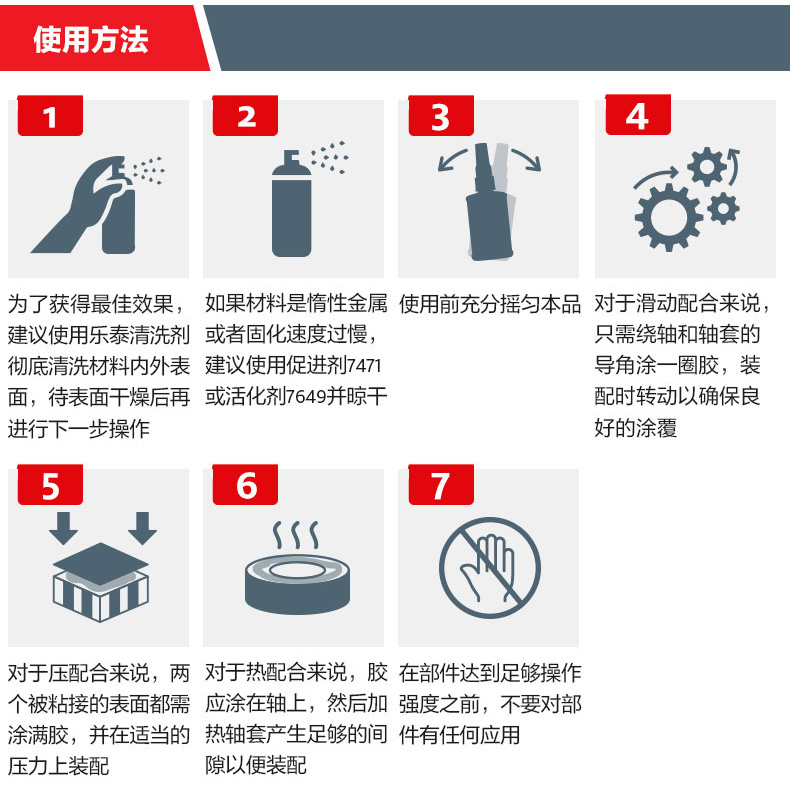 使用方法

1

为了获得最佳效果，建议使用乐泰清洗剂彻底清洗材料内外表面，待表面干燥后再进行下一步操作

2

如果材料是惰性金属或者固化速度过慢，建议使用促进剂7471或活化剂7649并晾干

3

使用前充分摇匀本品

4

对于滑动配合来说，只需绕轴和轴套的导角涂一圈胶，装配时转动以确保良好的涂覆

5

对于压配合来说，两个被粘接的表面都需涂满胶，并在适当的压力上装配

6

对于热配合来说，胶应涂在轴上，然后加热轴套产生足够的间隙以便装配

7

在部件达到足够操作强度之前，不要对部件有任何应用