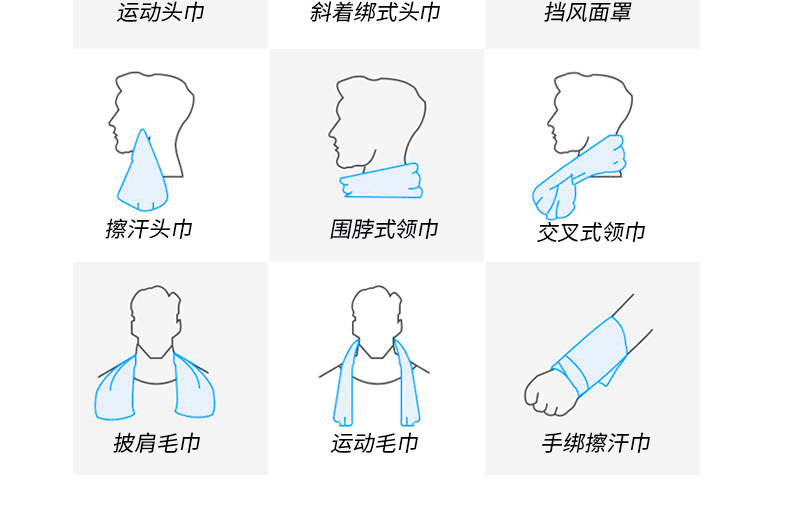 运动头巾

斜着绑式头巾

挡风面罩

擦汗头巾

围脖式领巾

交叉式领巾

披肩毛巾

运动毛巾

手绑擦汗巾