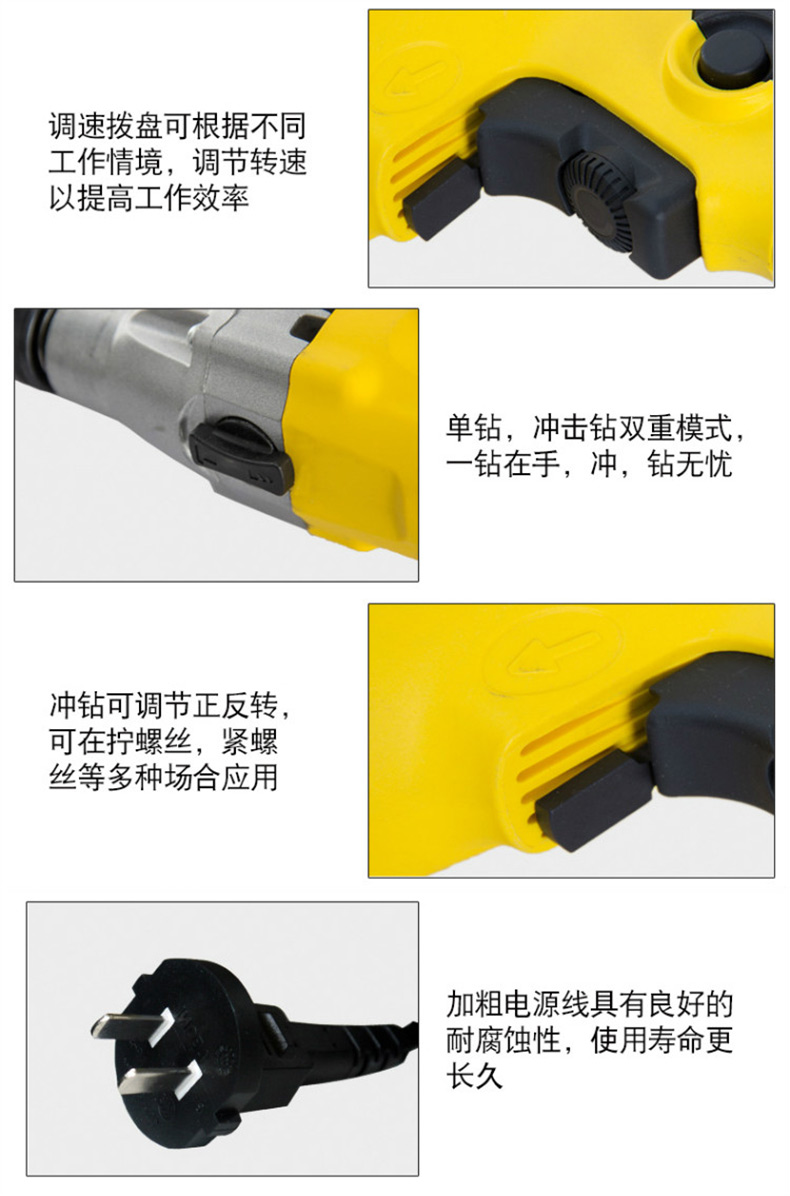 调速拨盘可根据不同工作情境，调节转速以提高工作效率

单钻，冲击钻双重模式，一钻在手，冲，钻无忧

冲钻可调节正反转，可在拧螺丝，紧螺丝等多种场合应用

加粗电源线具有良好的耐腐蚀性，使用寿命更长久