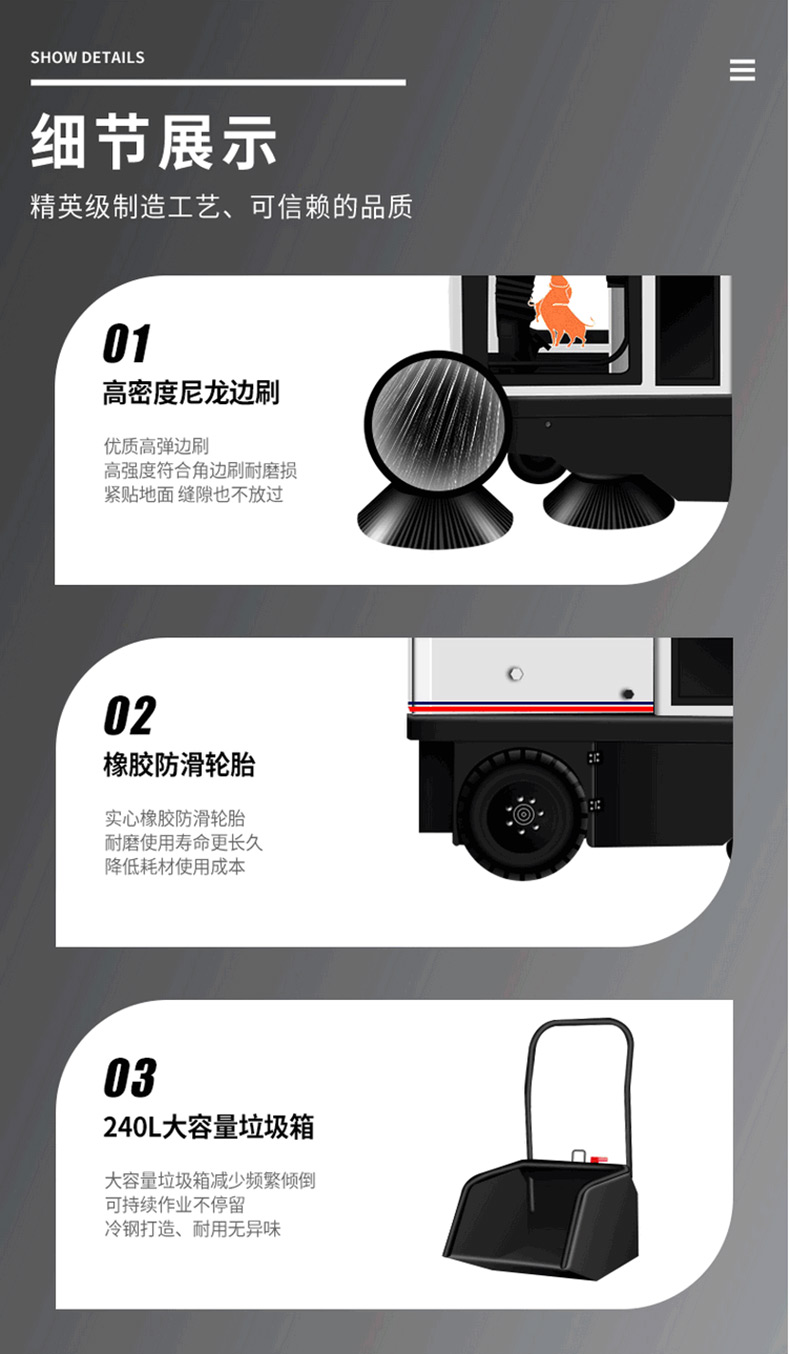 SHOW DETAILS

细节展示

精英级制造工艺、可信赖的品质

01

高密度尼龙边刷

优质高弹边刷
高强度符合角边刷耐磨损
紧贴地面 缝隙也不放过

02

橡胶防滑轮胎

实心橡胶防滑轮胎
耐磨使用寿命更长久
降低耗材使用成本

03

240L大容量垃圾箱

大容量垃圾箱减少频繁倾倒
可持续作业不停留
冷钢打造、耐用无异味