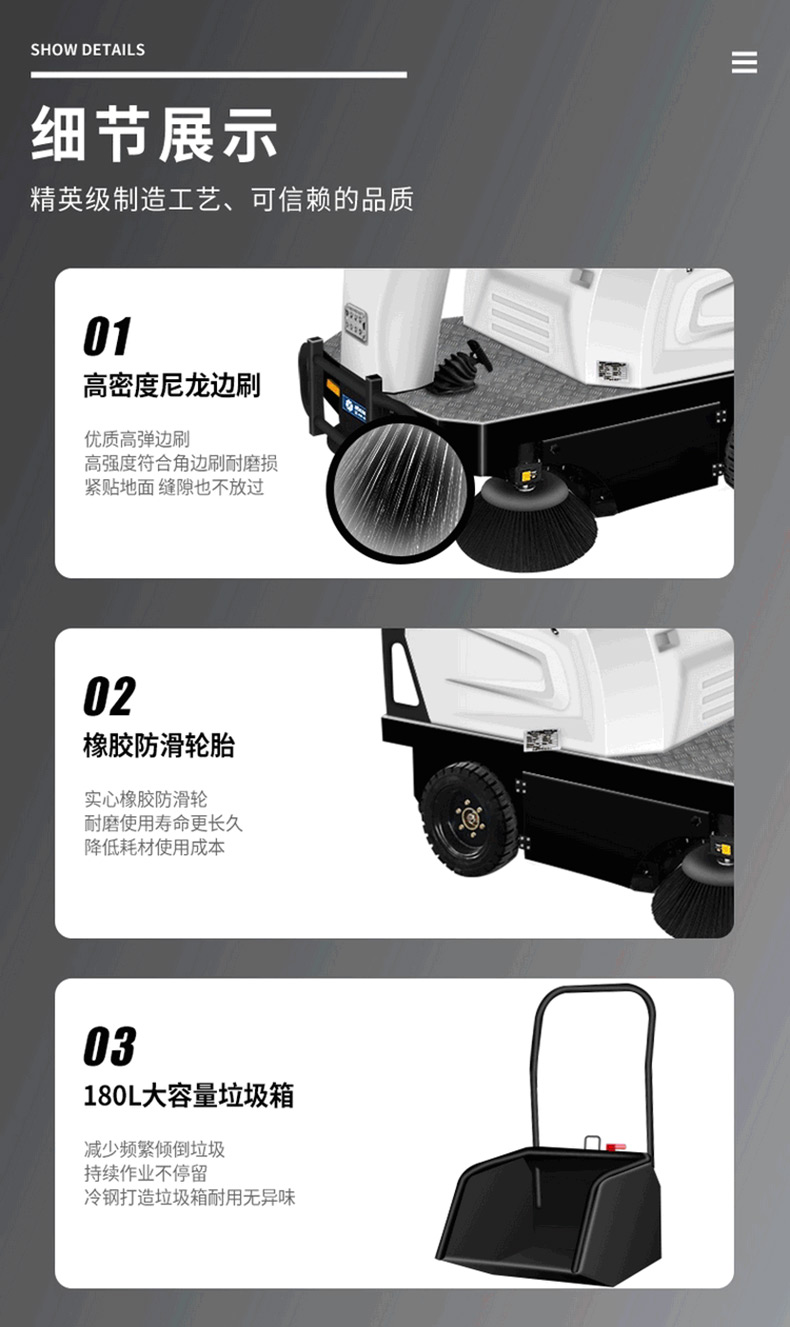 SHOW DETAILS

细节展示

精英级制造工艺、可信赖的品质

01

高密度尼龙边刷

优质高弹边刷
高强度符合角边刷耐磨损
紧贴地面 缝隙也不放过

02

橡胶防滑轮胎

实心橡胶防滑轮
耐磨使用寿命更长久
降低耗材使用成本

03

180L大容量垃圾箱

减少频繁倾倒垃圾
持续作业不停留
冷钢打造垃圾箱耐用无异味