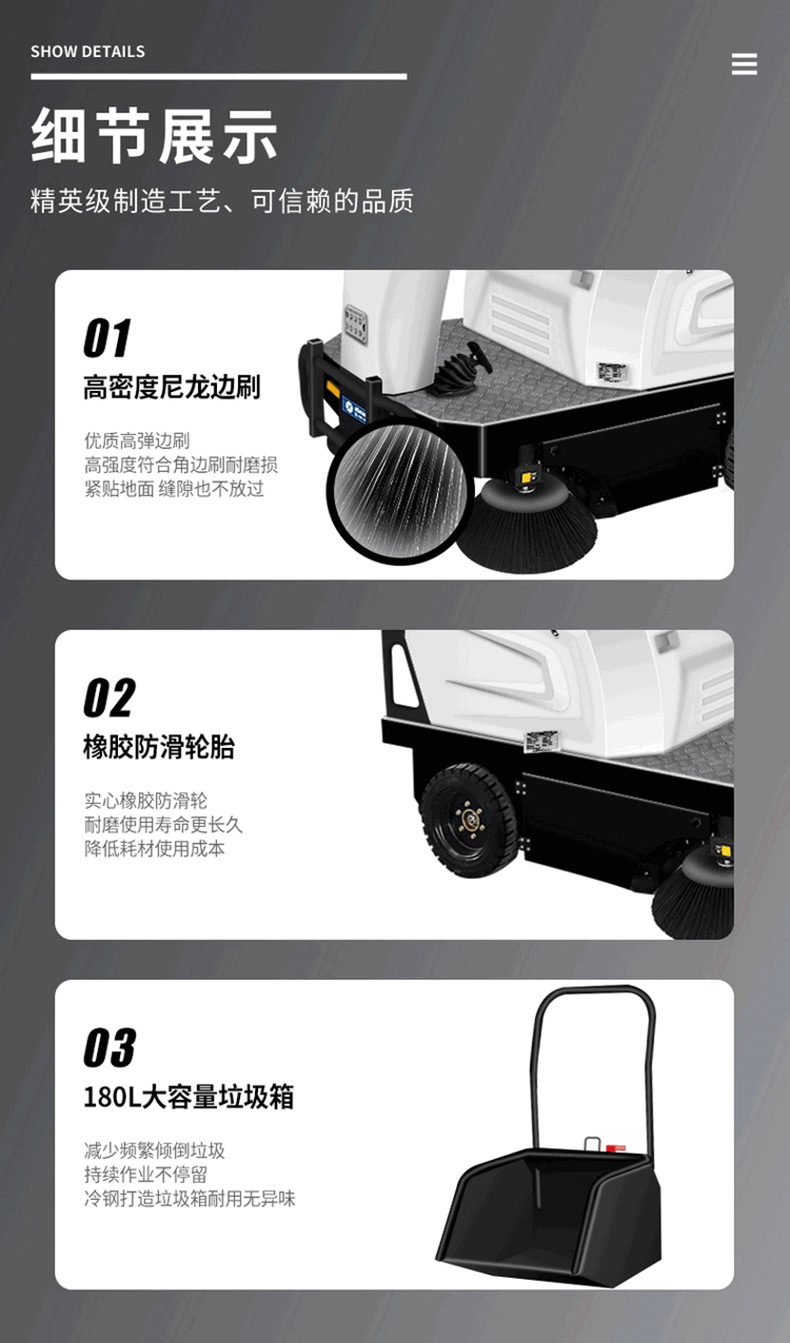 SHOW DETAILS

细节展示

精英级制造工艺、可信赖的品质

01

高密度尼龙边刷

优质高弹边刷
高强度符合角边刷耐磨损
紧贴地面 缝隙也不放过

02

橡胶防滑轮胎

实心橡胶防滑轮
耐磨使用寿命更长久
降低耗材使用成本

03

180L大容量垃圾箱

减少频繁倾倒垃圾
持续作业不停留
冷钢打造垃圾箱耐用无异味