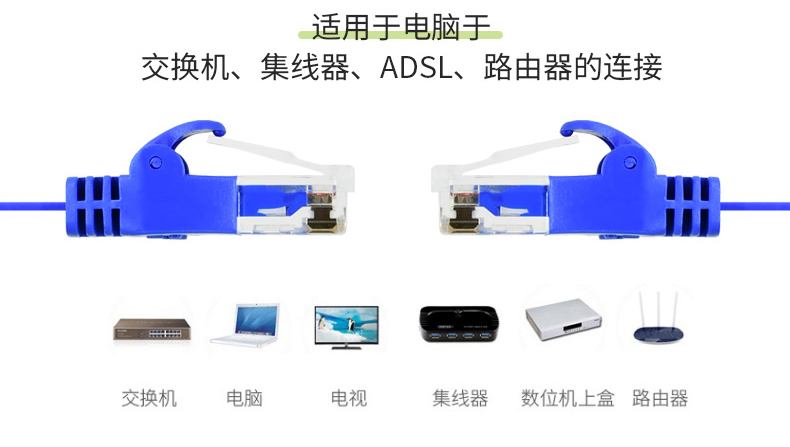 适用于电脑于
交换机、集线器、ADSL、路由器的连接

交换机 电脑 电视 集线器 数位机上盒 路由器