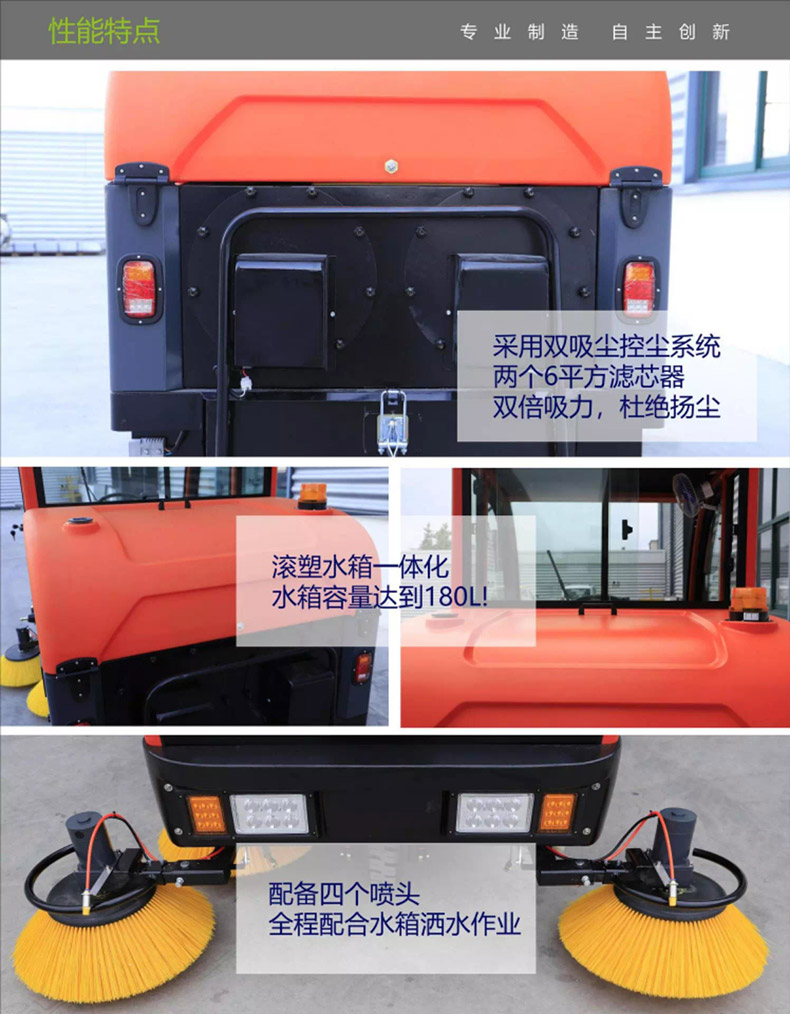 性能特点

专业制造 自主创新

采用双吸尘控尘系统
两个6平方滤芯器
双倍吸力，杜绝扬尘

滚塑水箱一体化
水箱容量达到180L!

配备四个喷头
全程配合水箱洒水作业