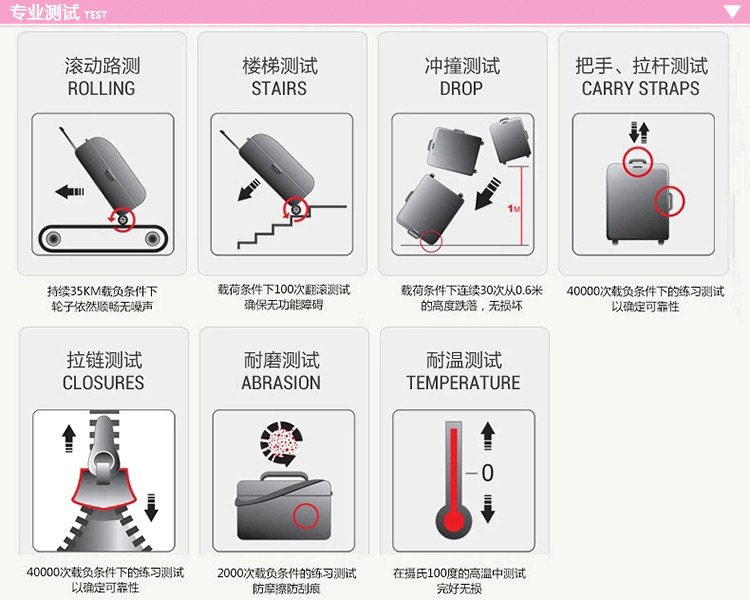 专业测试 TEST

滚动路测
ROLLING

持续35KM载负条件下
轮子依然顺畅无噪声

楼梯测试
STAIRS

载荷条件下100次翻滚测试
确保无功能障碍

冲撞测试
DROP

1M

载荷条件下连续30次从0.6米
的高度跌落，无损坏

把手、拉杆测试
CARRY STRAPS

40000次载负条件下的练习测试
以确定可靠性

拉链测试
CLOSURES

40000次载负条件下的练习测试
以确定可靠性

耐磨测试
ABRASION

2000次载负条件的练习测试
防摩擦防刮痕

耐温测试
TEMPERATURE

0

在摄氏100度的高温中测试
完好无损