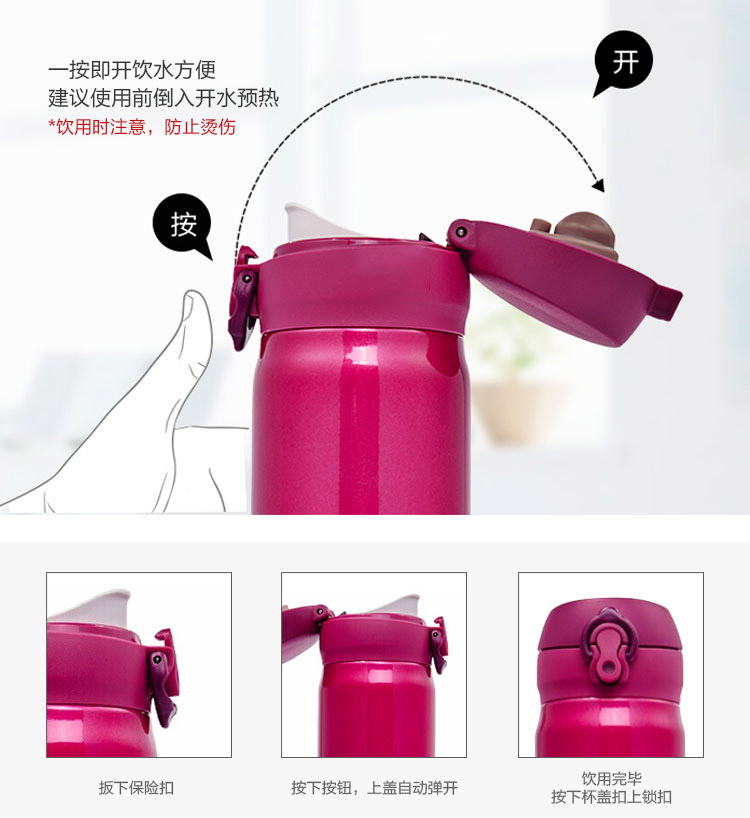 一按即开饮水方便
建议使用前倒入开水预热
*饮用时注意，防止烫伤

开

按

扳下保险扣

按下按钮，上盖自动弹开

饮用完毕
按下杯盖扣上锁扣