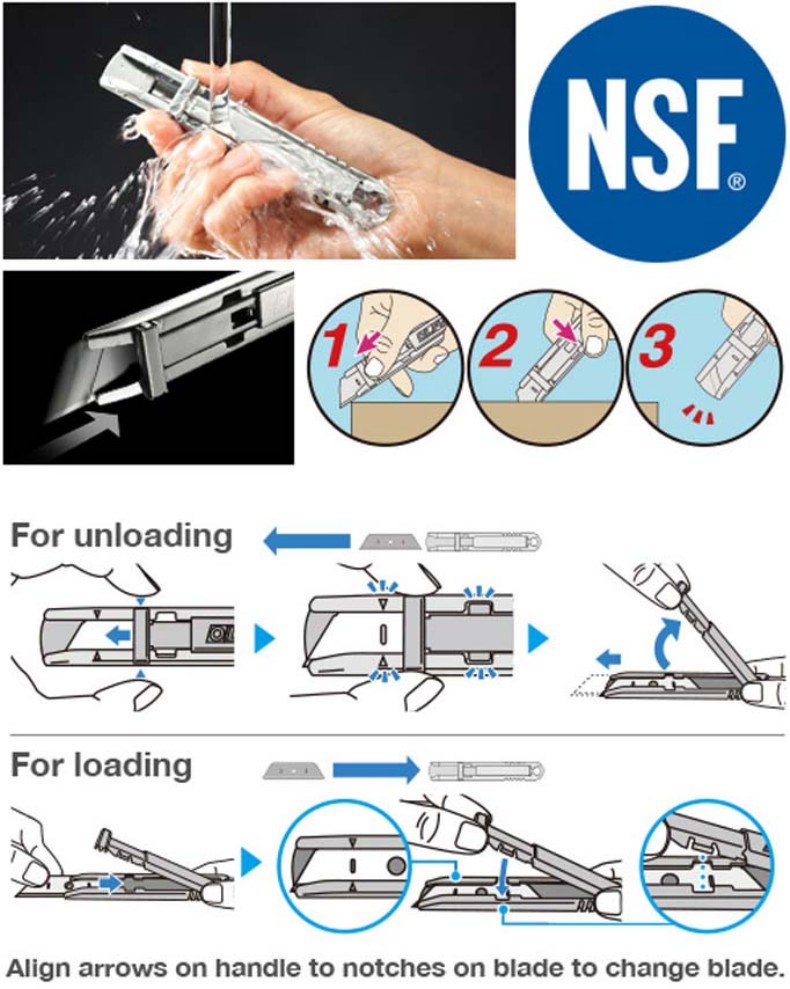 NSF®

1
2
3

For unloading

For loading

Align arrows on handle to notches on blade to change blade.