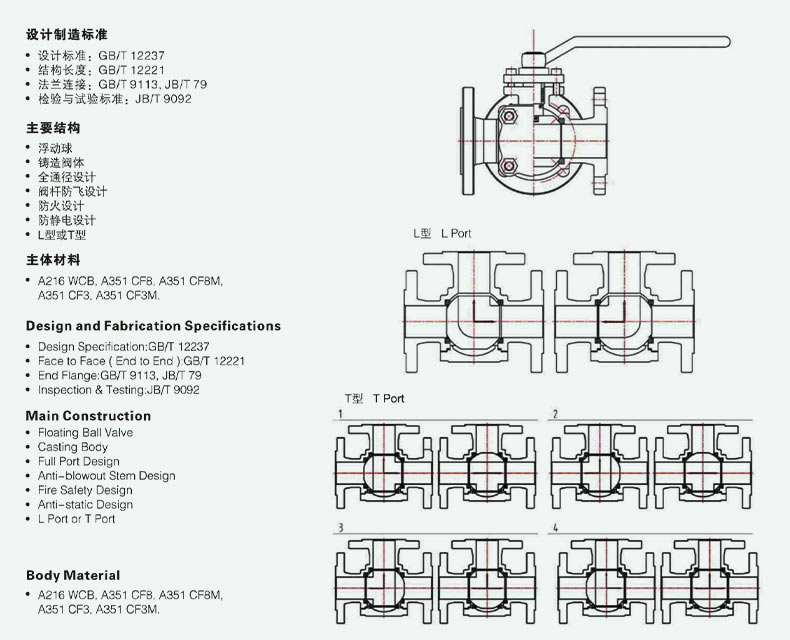 设计制造标准
• 设计标准：GB/T 12237
• 结构长度：GB/T 12221
• 法兰连接：GB/T 9113, JB/T 79
• 检验与试验标准：JB/T 9092

主要结构
• 浮动球
• 铸造阀体
• 全通径设计
• 阀杆防飞设计
• 防火设计
• 防静电设计
• L型或T型

主体材料
• A216 WCB, A351 CF8, A351 CF8M, A351 CF3, A351 CF3M.

Design and Fabrication Specifications
• Design Specification:GB/T 12237
• Face to Face ( End to End ):GB/T 12221
• End Flange:GB/T 9113, JB/T 79
• Inspection & Testing:JB/T 9092

Main Construction
• Floating Ball Valve
• Casting Body
• Full Port Design
• Anti-blowout Stem Design
• Fire Safety Design
• Anti-static Design
• L Port or T Port

Body Material
• A216 WCB, A351 CF8, A351 CF8M, A351 CF3, A351 CF3M.

L型 L Port

T型 T Port

1

2

3

4