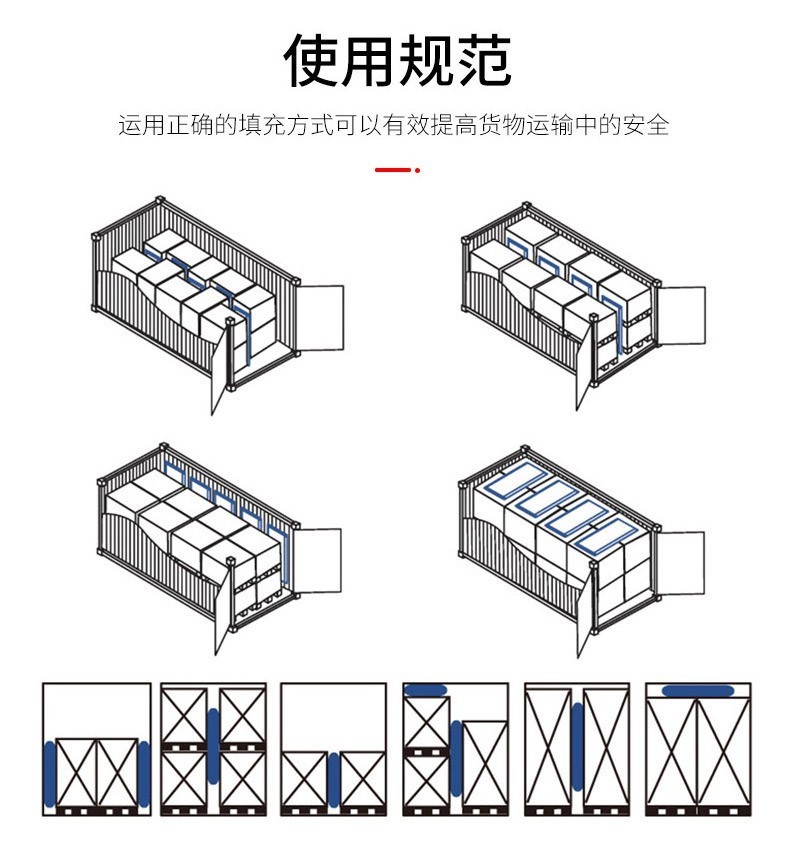 使用规范

运用正确的填充方式可以有效提高货物运输中的安全