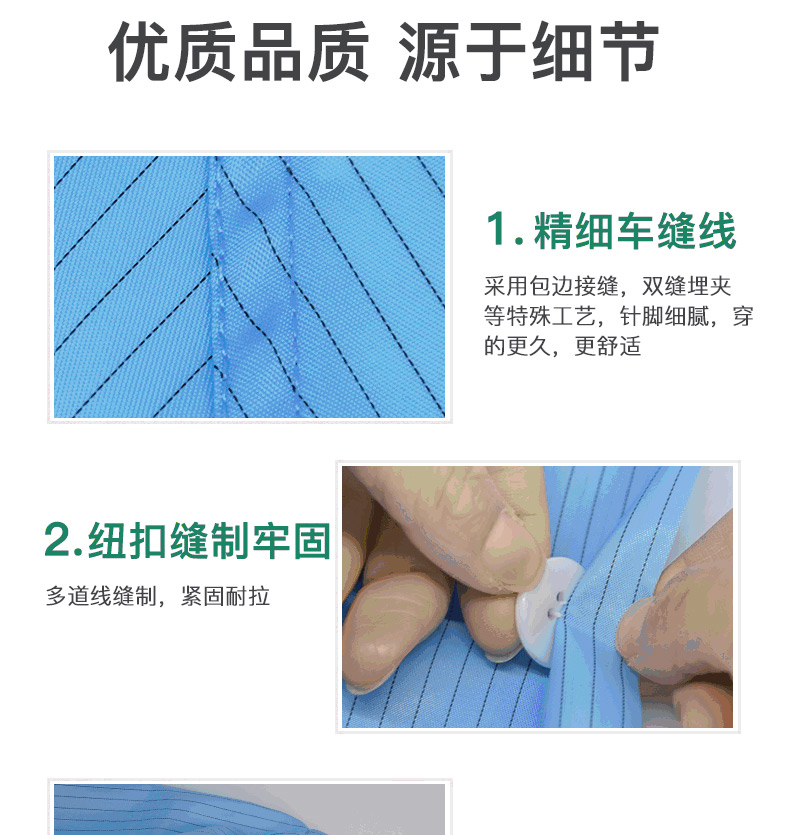 优质品质 源于细节

1. 精细车缝线

采用包边接缝，双缝埋夹等特殊工艺，针脚细腻，穿的更久，更舒适

2.纽扣缝制牢固

多道线缝制，紧固耐拉