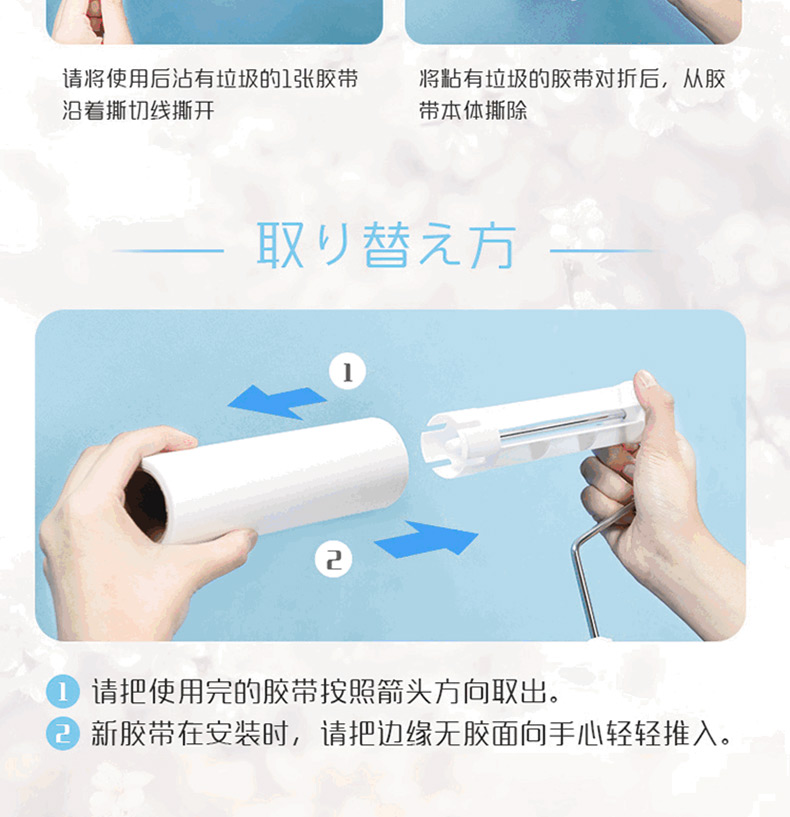 请将使用后沾有垃圾的1张胶带沿着撕切线撕开

将粘有垃圾的胶带对折后，从胶带本体撕除

取り替え方

1

2

1 请把使用完的胶带按照箭头方向取出。

2 新胶带在安装时，请把边缘无胶面向手心轻轻推入。