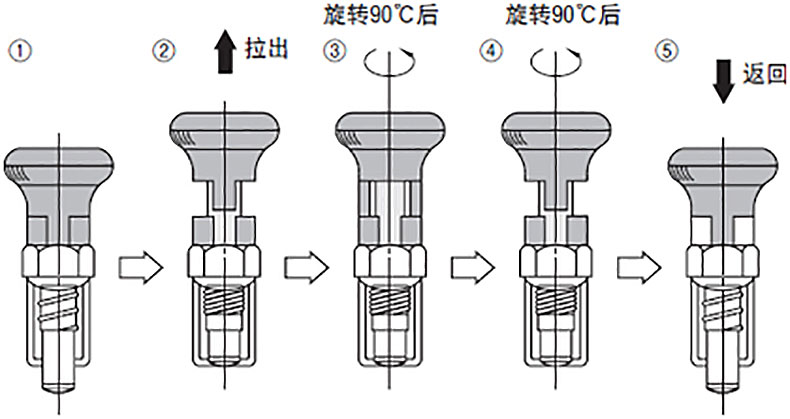 ①

② 拉出

旋转90℃后
③

旋转90℃后
④

⑤ 返回