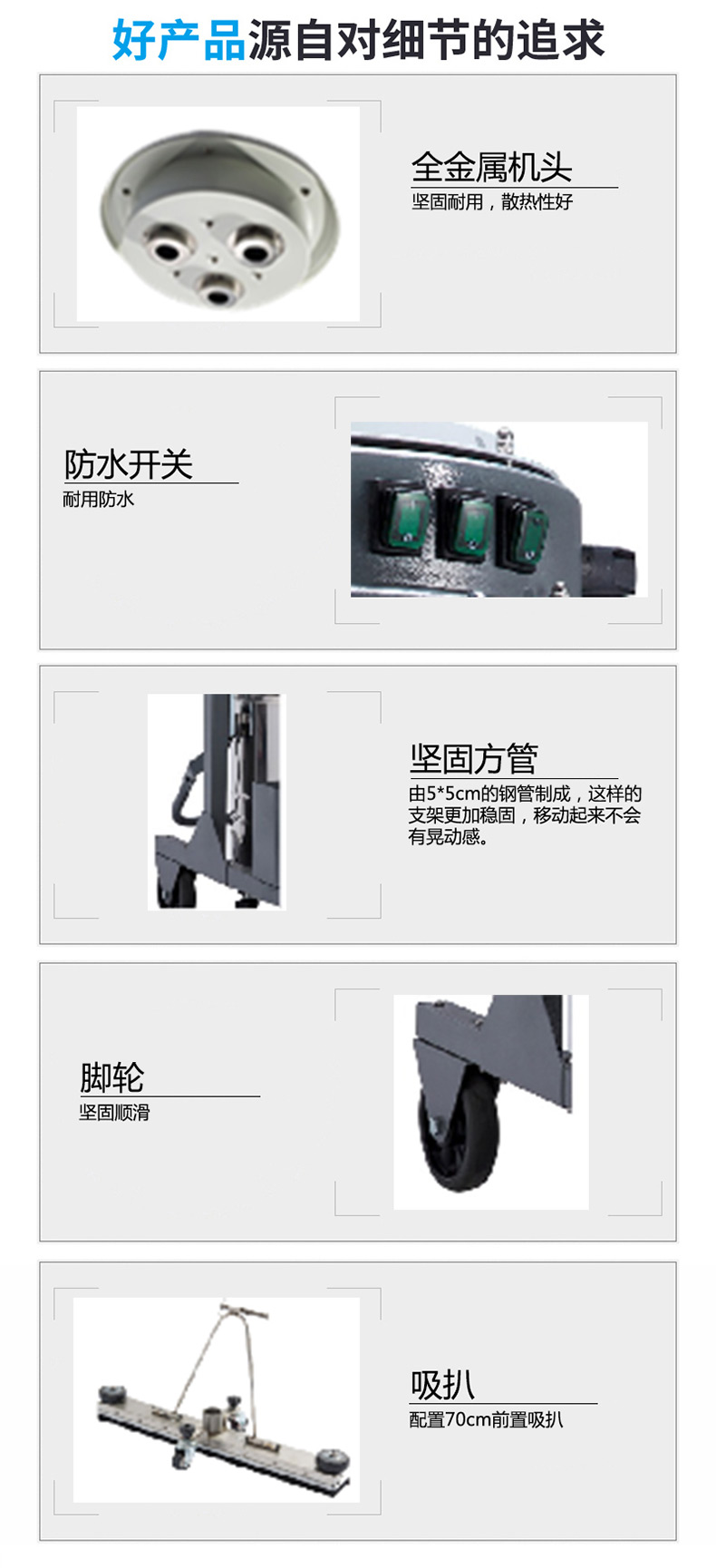 好产品源自对细节的追求

全金属机头
坚固耐用，散热性好

防水开关
耐用防水

坚固方管
由5*5cm的钢管制成，这样的支架更加稳固，移动起来不会有晃动感。

脚轮
坚固顺滑

吸扒
配置70cm前置吸扒