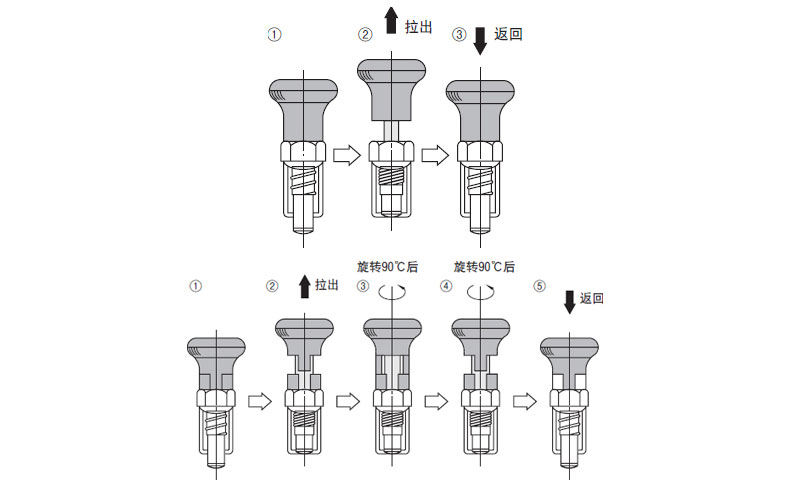 ① ② 拉出 ③ 返回

① ② 拉出 ③ 旋转90℃后 ④ 旋转90℃后 ⑤ 返回