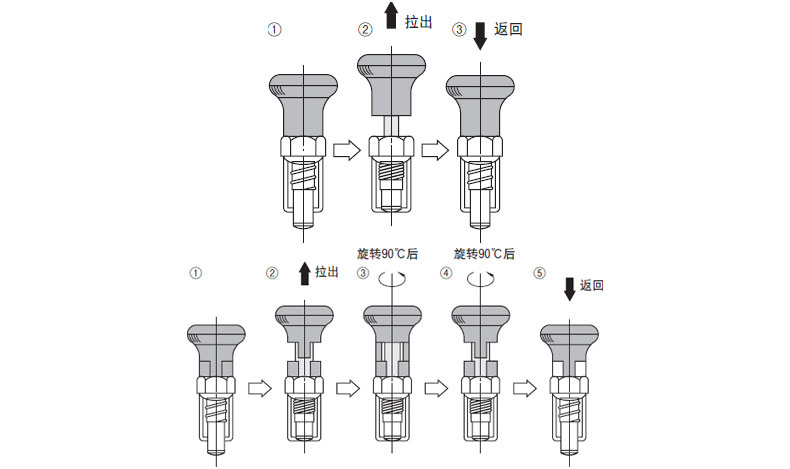 ① ② 拉出 ③ 返回

旋转90℃后 旋转90℃后

① ② 拉出 ③ ④ ⑤ 返回