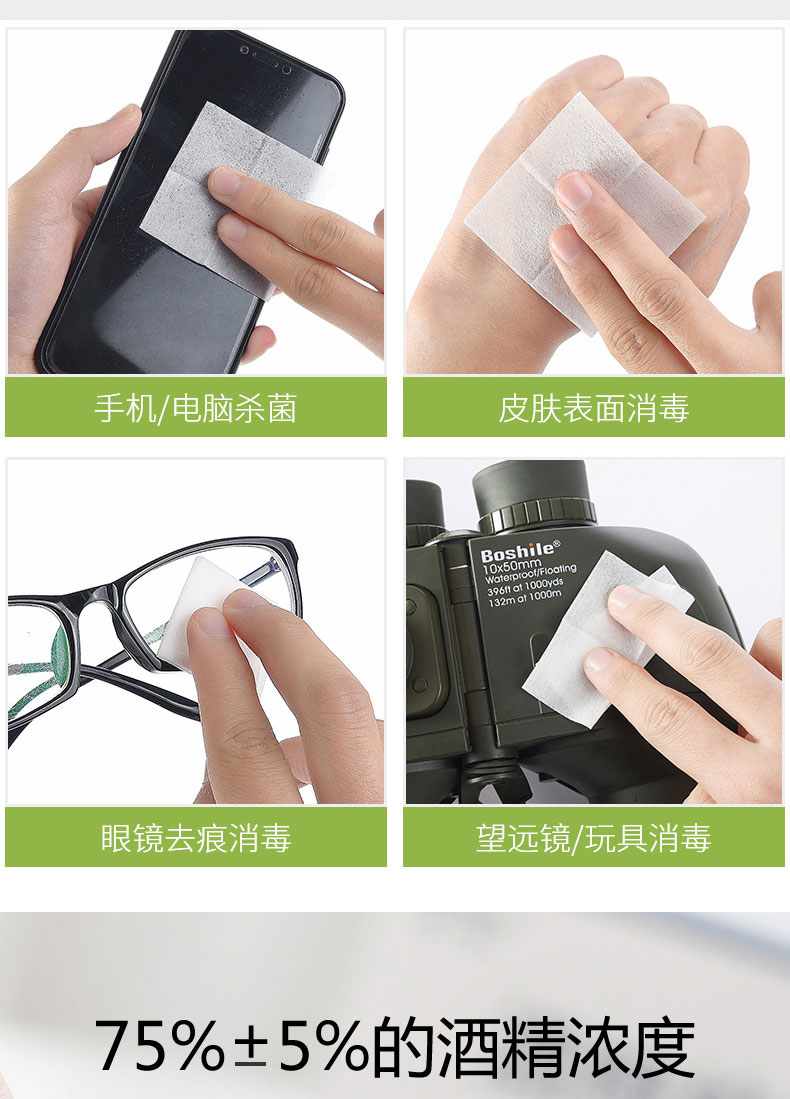 手机/电脑杀菌

皮肤表面消毒

眼镜去痕消毒

Boshile®
10x50mm
Waterproof/Floating
396ft at 1000yds
132m at 1000m

望远镜/玩具消毒

75%±5%的酒精浓度