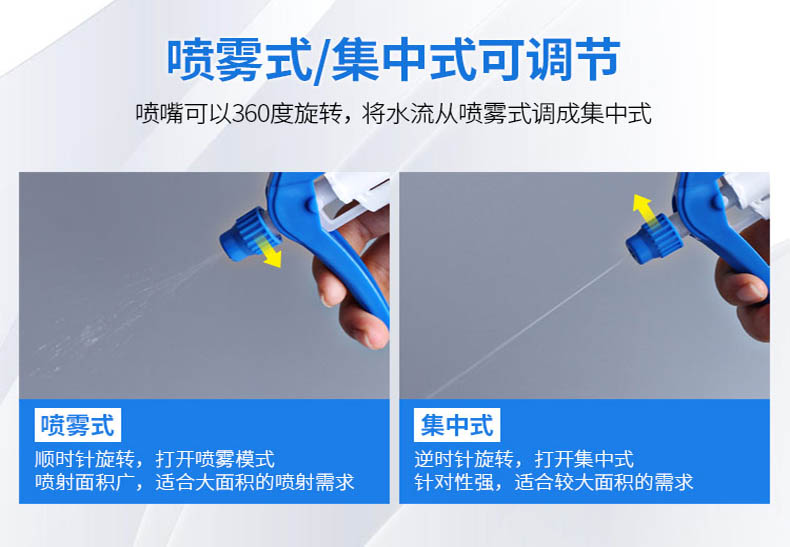 喷雾式/集中式可调节

喷嘴可以360度旋转，将水流从喷雾式调成集中式

喷雾式

顺时针旋转，打开喷雾模式
喷射面积广，适合大面积的喷射需求

集中式

逆时针旋转，打开集中式
针对性强，适合较大面积的需求