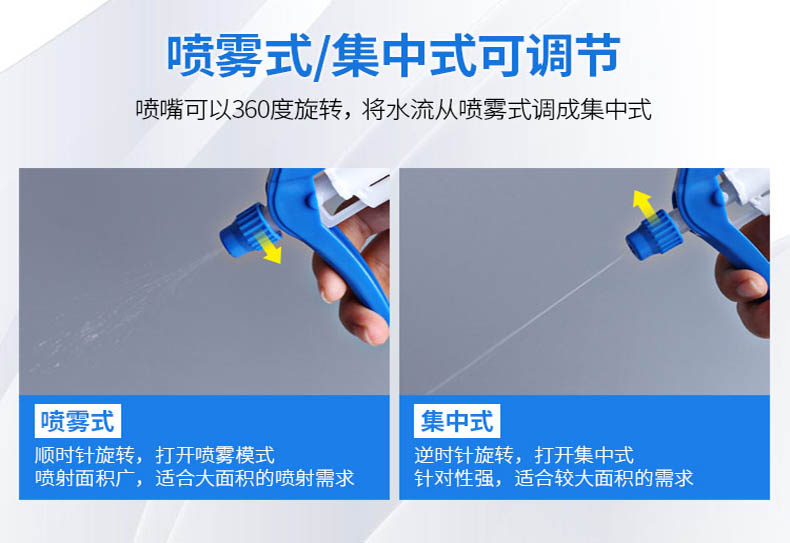 喷雾式/集中式可调节

喷嘴可以360度旋转，将水流从喷雾式调成集中式

喷雾式

顺时针旋转，打开喷雾模式
喷射面积广，适合大面积的喷射需求

集中式

逆时针旋转，打开集中式
针对性强，适合较大面积的需求