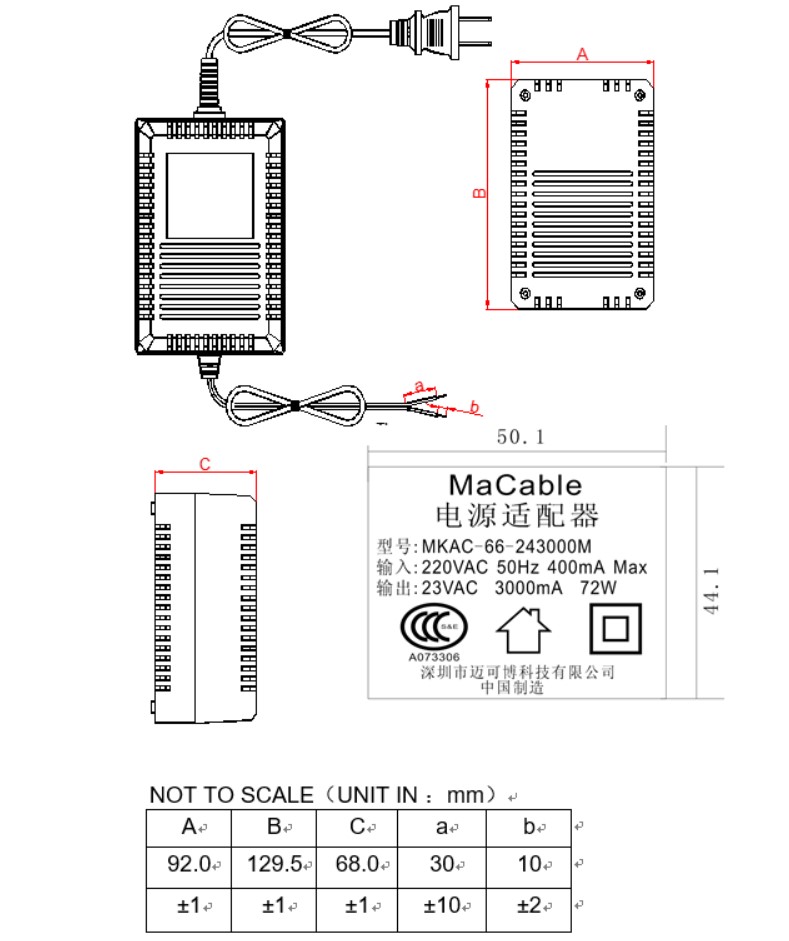 A

B

a

b

50.1

C

MaCable
电源适配器
型号:MKAC-66-243000M
输入:220VAC 50Hz 400mA Max
输出:23VAC 3000mA 72W

S&E
A073306
深圳市迈可博科技有限公司
中国制造

44.1

NOT TO SCALE（UNIT IN：mm）

| A | B | C | a | b |
|---|---|---|---|---|
| 92.0 | 129.5 | 68.0 | 30 | 10 |
| ±1 | ±1 | ±1 | ±10 | ±2 |