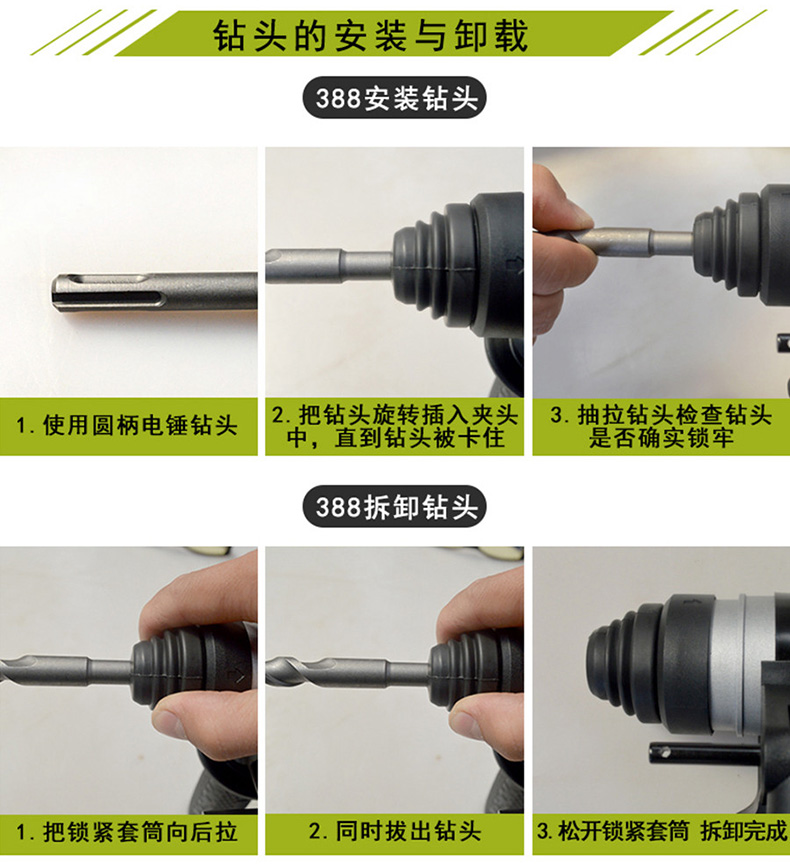 钻头的安装与卸载

388安装钻头

1. 使用圆柄电锤钻头

2. 把钻头旋转插入夹头中，直到钻头被卡住

3. 抽拉钻头检查钻头是否确实锁牢

388拆卸钻头

1. 把锁紧套筒向后拉

2. 同时拔出钻头

3. 松开锁紧套筒 拆卸完成