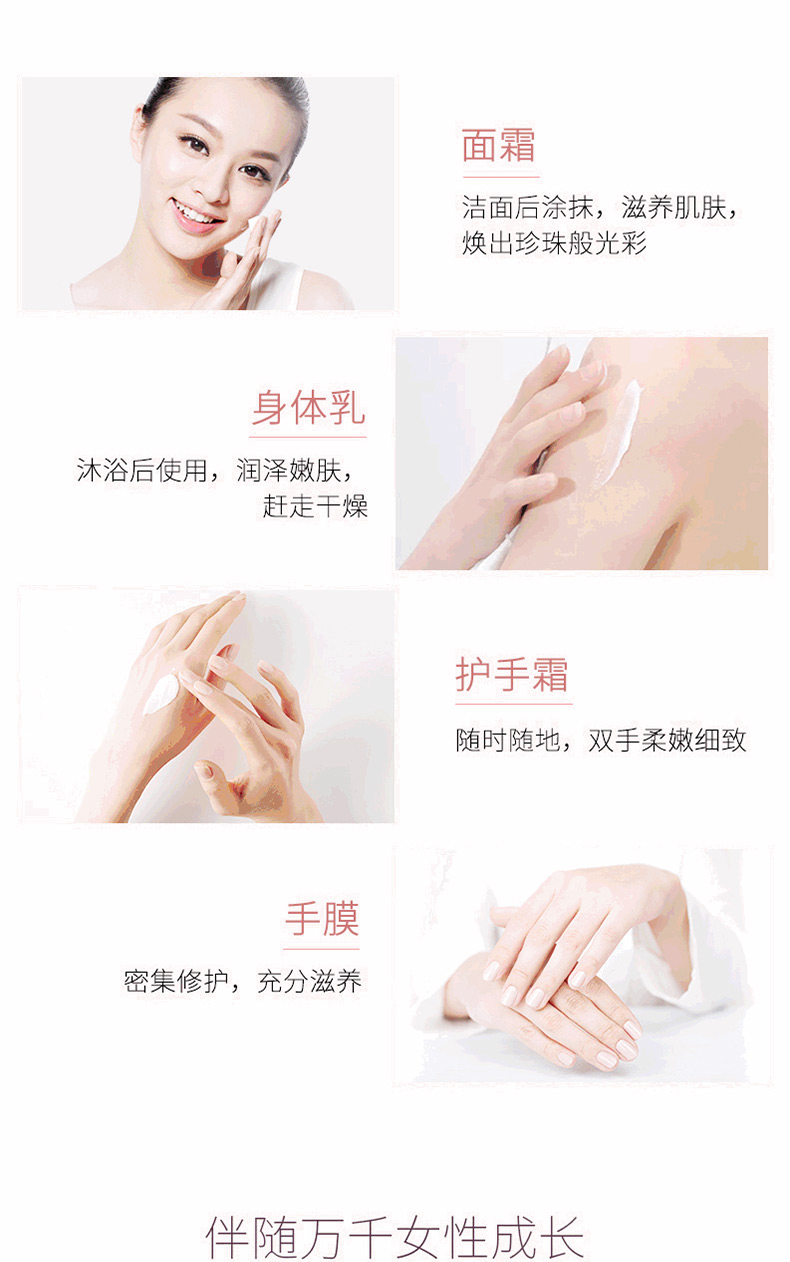 面霜

洁面后涂抹，滋养肌肤，焕出珍珠般光彩

身体乳

沐浴后使用，润泽嫩肤，赶走干燥

护手霜

随时随地，双手柔嫩细致

手膜

密集修护，充分滋养

伴随万千女性成长