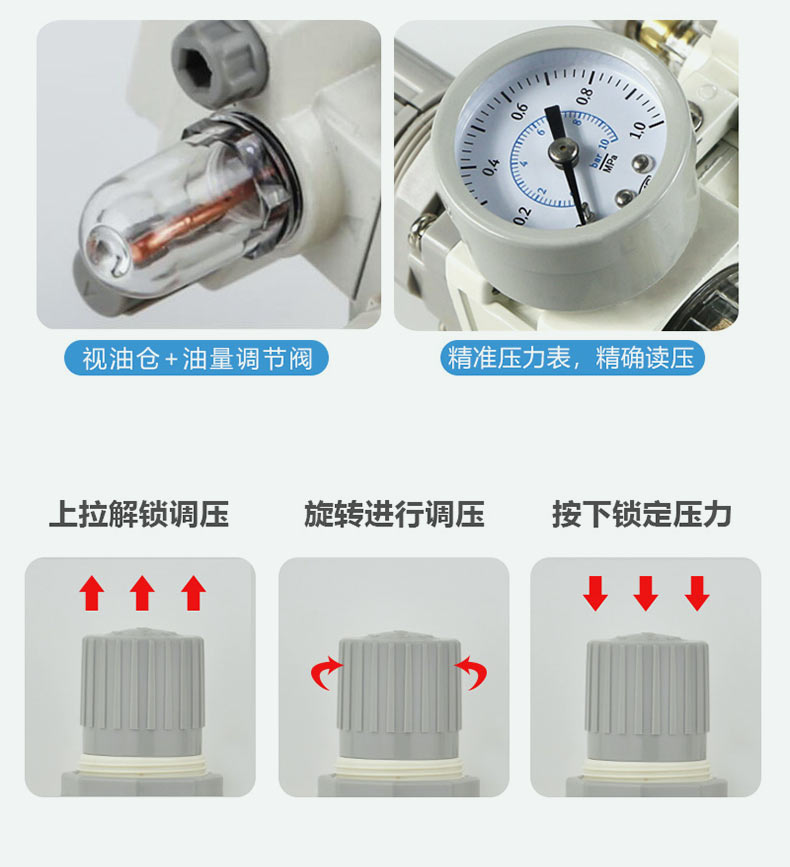 0.2
0.4
0.6
0.8
1.0
2
4
6
8
10
bar
MPa

视油仓+油量调节阀

精准压力表，精确读压

上拉解锁调压

旋转进行调压

按下锁定压力