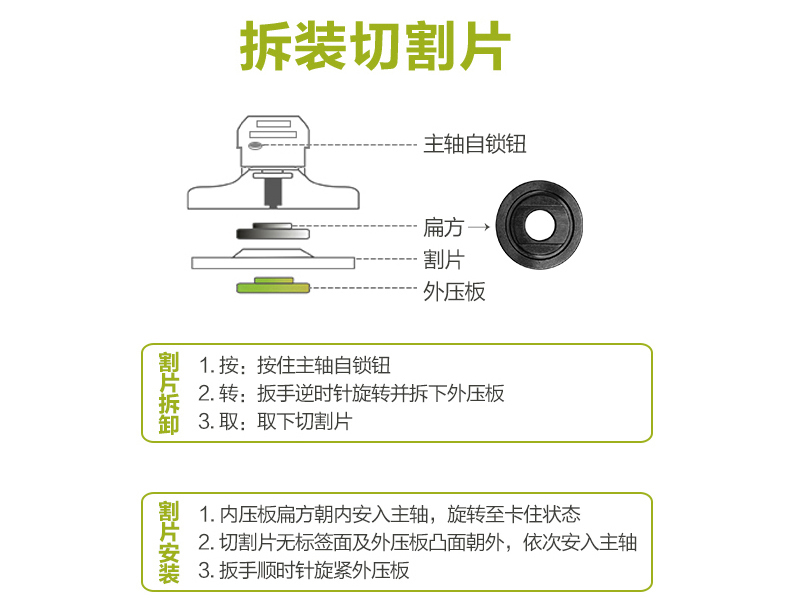 拆装切割片

主轴自锁钮

扁方 →

割片

外压板

割片拆卸

1. 按：按住主轴自锁钮
2. 转：扳手逆时针旋转并拆下外压板
3. 取：取下切割片

割片安装

1. 内压板扁方朝内安入主轴，旋转至卡住状态
2. 切割片无标签面及外压板凸面朝外，依次安入主轴
3. 扳手顺时针旋紧外压板