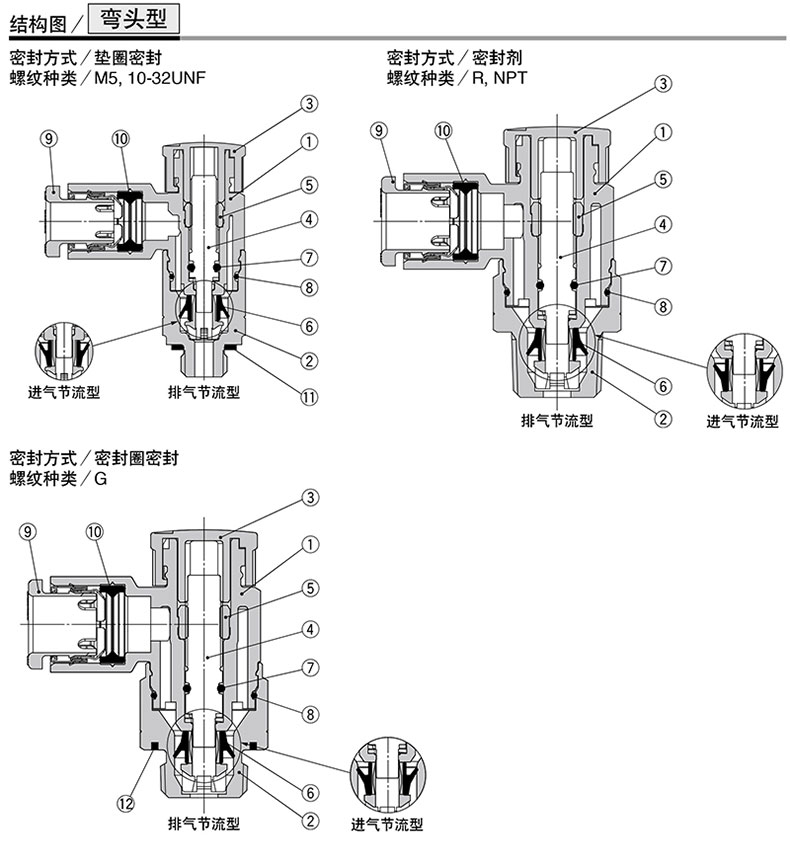 结构图／弯头型

密封方式／垫圈密封
螺纹种类／M5, 10-32UNF

⑨ ⑩ ③ ① ⑤ ④ ⑦ ⑧ ⑥ ② ⑪

进气节流型　排气节流型

密封方式／密封剂
螺纹种类／R, NPT

⑨ ⑩ ③ ① ⑤ ④ ⑦ ⑧ ⑥ ②

排气节流型　进气节流型

密封方式／密封圈密封
螺纹种类／G

⑨ ⑩ ③ ① ⑤ ④ ⑦ ⑧ ⑫ ⑥ ②

排气节流型　进气节流型