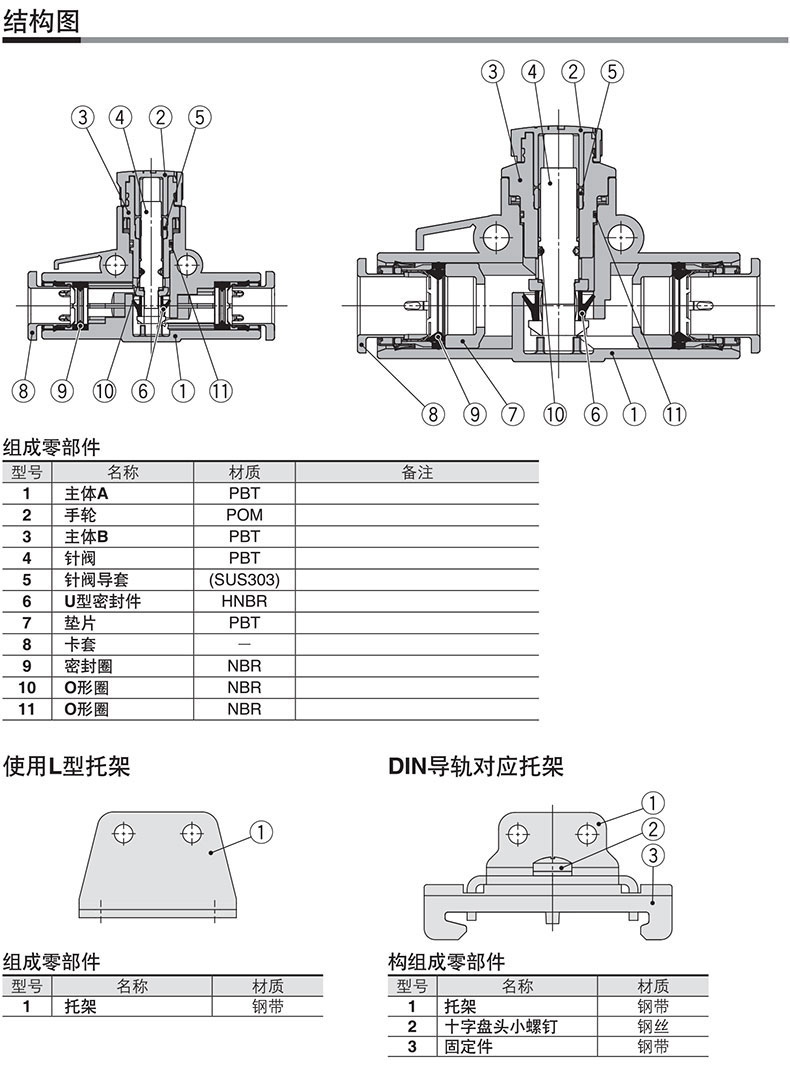 结构图

③ ④ ② ⑤
⑧ ⑨ ⑩ ⑥ ① ⑪

③ ④ ② ⑤
⑧ ⑨ ⑦ ⑩ ⑥ ① ⑪

组成零部件

| 型号 | 名称 | 材质 | 备注 |
|---|---|---|---|
| 1 | 主体A | PBT | |
| 2 | 手轮 | POM | |
| 3 | 主体B | PBT | |
| 4 | 针阀 | PBT | |
| 5 | 针阀导套 | (SUS303) | |
| 6 | U型密封件 | HNBR | |
| 7 | 垫片 | PBT | |
| 8 | 卡套 | — | |
| 9 | 密封圈 | NBR | |
| 10 | O形圈 | NBR | |
| 11 | O形圈 | NBR | |

使用L型托架

①

组成零部件

| 型号 | 名称 | 材质 |
|---|---|---|
| 1 | 托架 | 钢带 |

DIN导轨对应托架

①
②
③

构组成零部件

| 型号 | 名称 | 材质 |
|---|---|---|
| 1 | 托架 | 钢带 |
| 2 | 十字盘头小螺钉 | 钢丝 |
| 3 | 固定件 | 钢带 |