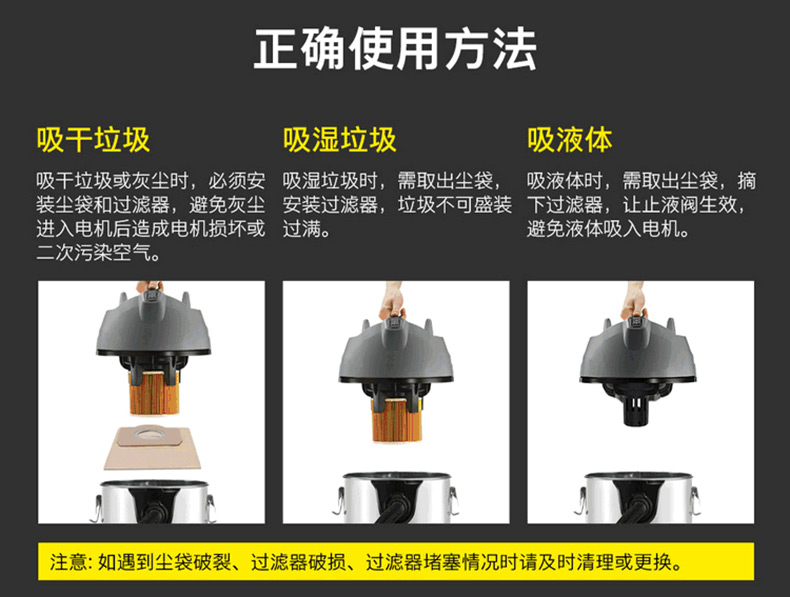 正确使用方法

吸干垃圾

吸干垃圾或灰尘时，必须安装尘袋和过滤器，避免灰尘进入电机后造成电机损坏或二次污染空气。

吸湿垃圾

吸湿垃圾时，需取出尘袋，安装过滤器，垃圾不可盛装过满。

吸液体

吸液体时，需取出尘袋，摘下过滤器，让止液阀生效，避免液体吸入电机。

注意: 如遇到尘袋破裂、过滤器破损、过滤器堵塞情况时请及时清理或更换。