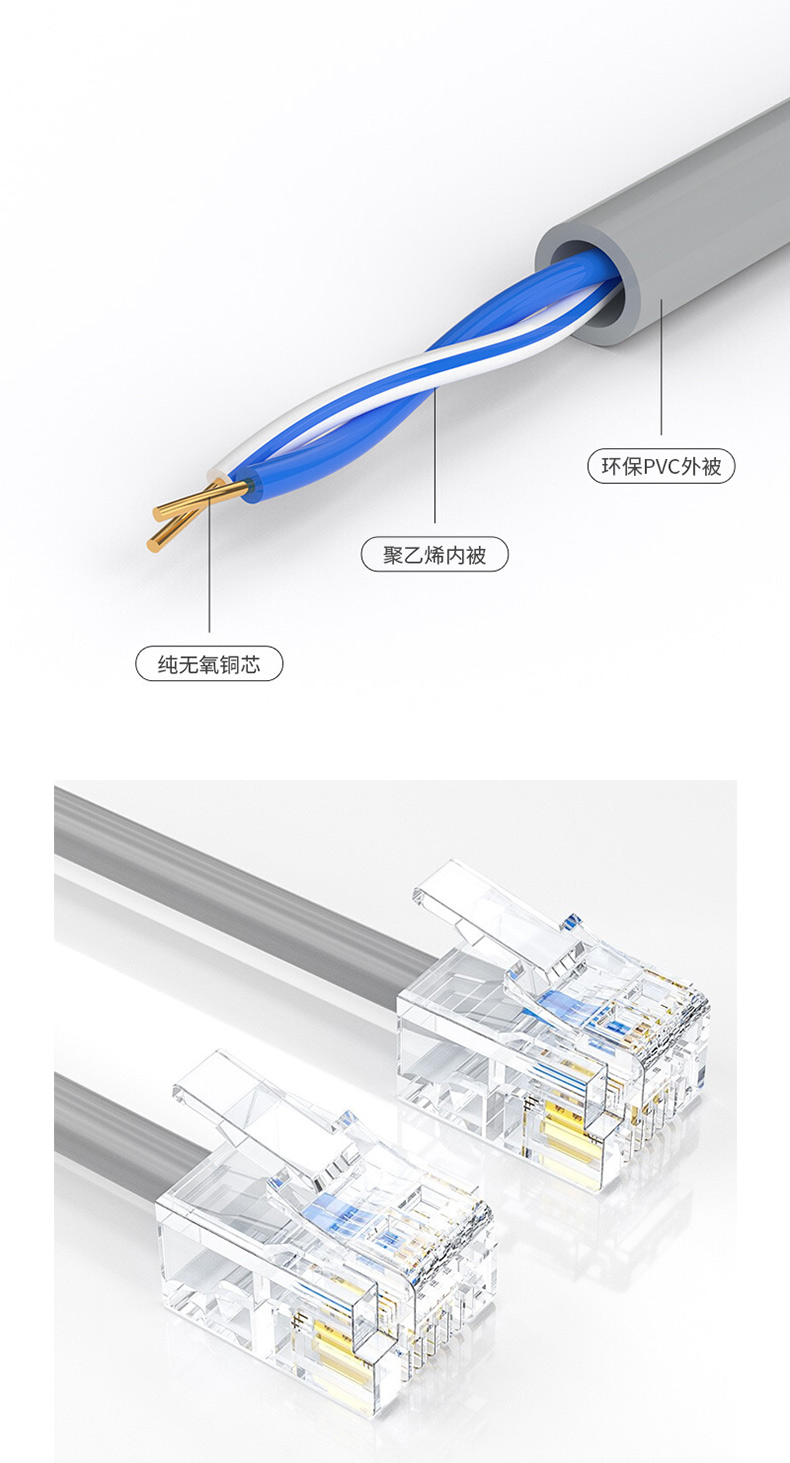 环保PVC外被

聚乙烯内被

纯无氧铜芯