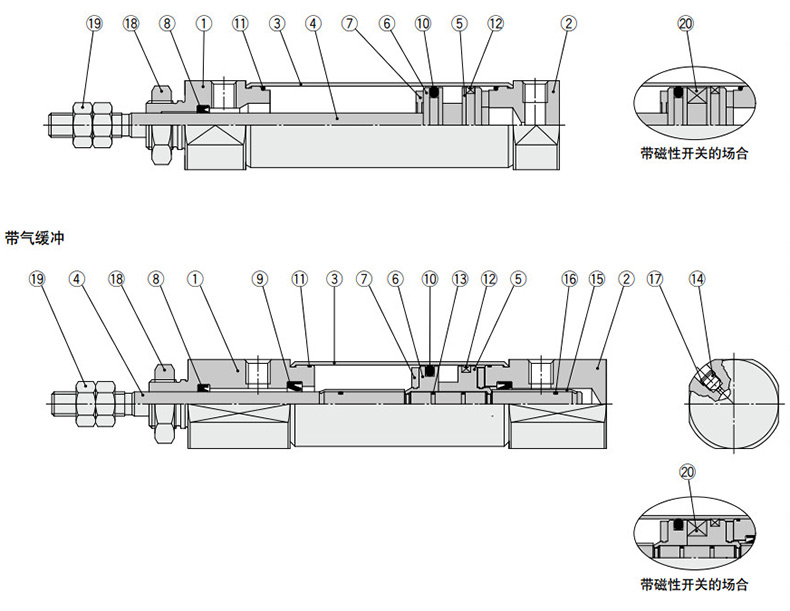 ⑲ ⑱ ⑧ ① ⑪ ③ ④ ⑦ ⑥ ⑩ ⑤ ⑫ ②

⑳

带磁性开关的场合

带气缓冲

⑲ ④ ⑱ ⑧ ① ⑨ ⑪ ③ ⑦ ⑥ ⑩ ⑬ ⑫ ⑤ ⑯ ⑮ ② ⑰ ⑭

⑳

带磁性开关的场合