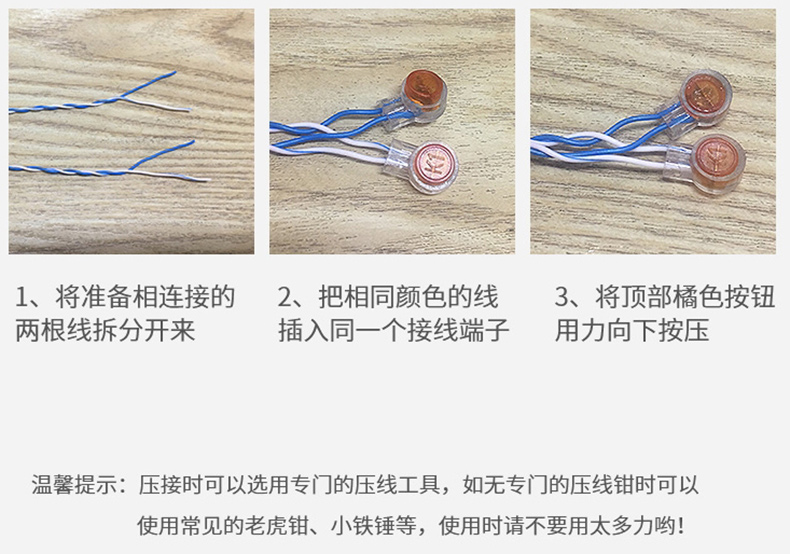 1、将准备相连接的两根线拆分开来

2、把相同颜色的线插入同一个接线端子

3、将顶部橘色按钮用力向下按压

温馨提示：压接时可以选用专门的压线工具，如无专门的压线钳时可以使用常见的老虎钳、小铁锤等，使用时请不要用太多力哟！