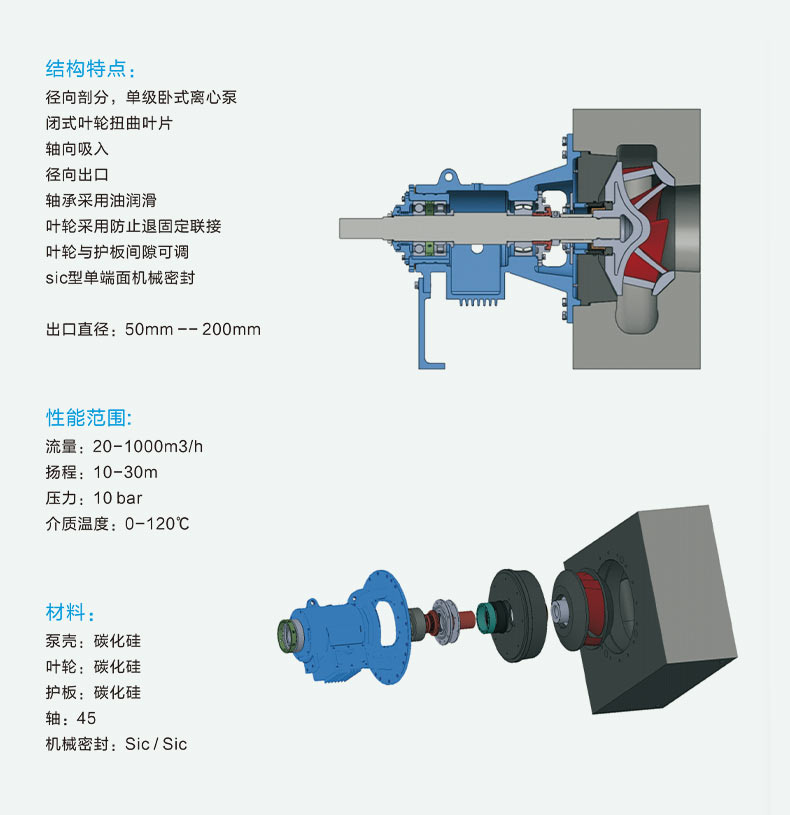 结构特点：
径向剖分，单级卧式离心泵
闭式叶轮扭曲叶片
轴向吸入
径向出口
轴承采用油润滑
叶轮采用防止退固定联接
叶轮与护板间隙可调
sic型单端面机械密封

出口直径：50mm -- 200mm

性能范围:
流量：20-1000m3/h
扬程：10-30m
压力：10 bar
介质温度：0-120℃

材料：
泵壳：碳化硅
叶轮：碳化硅
护板：碳化硅
轴：45
机械密封：Sic / Sic