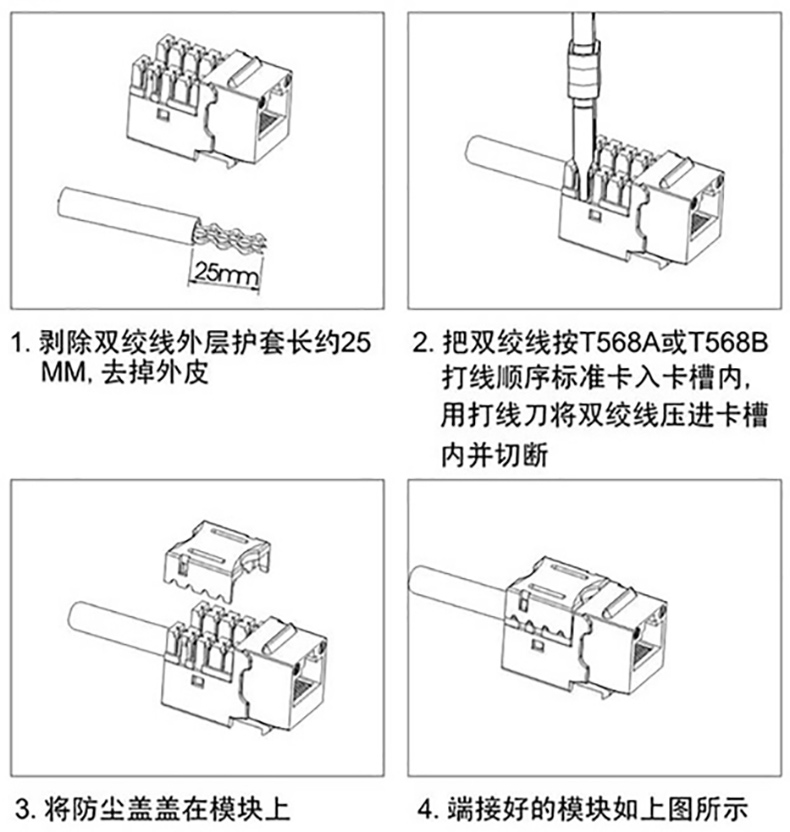 25mm

1. 剥除双绞线外层护套长约25 MM, 去掉外皮

2. 把双绞线按T568A或T568B打线顺序标准卡入卡槽内, 用打线刀将双绞线压进卡槽内并切断

3. 将防尘盖盖在模块上

4. 端接好的模块如上图所示