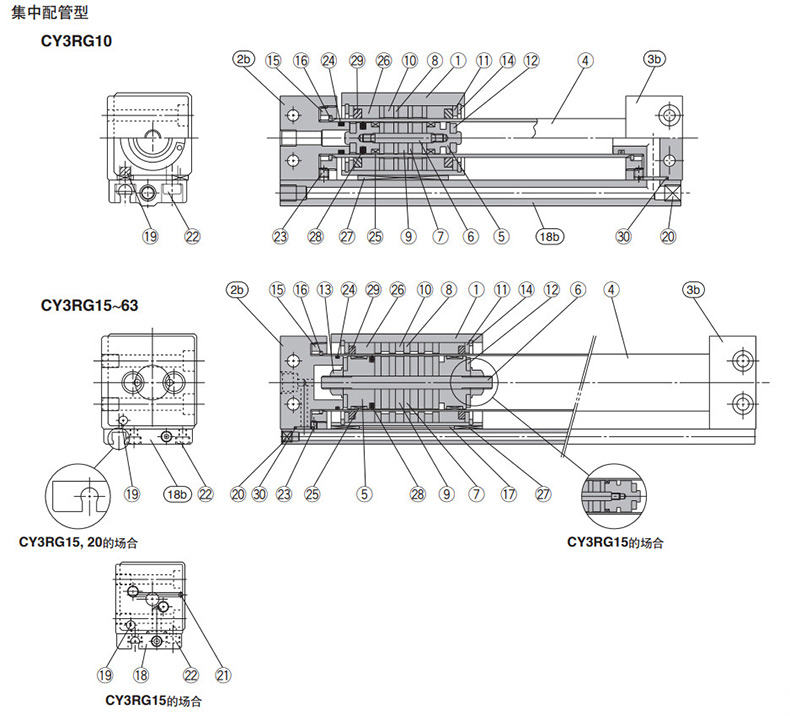 集中配管型

CY3RG10

2b 15 16 24 29 26 10 8 1 11 14 12 4 3b

19 22

23 28 27 25 9 7 6 5 18b 30 20

CY3RG15~63

2b 15 16 13 24 29 26 10 8 1 11 14 12 6 4 3b

19 18b 22

20 30 23 25 5 28 9 7 17 27

CY3RG15, 20的场合

CY3RG15的场合

19 18 22 21

CY3RG15的场合