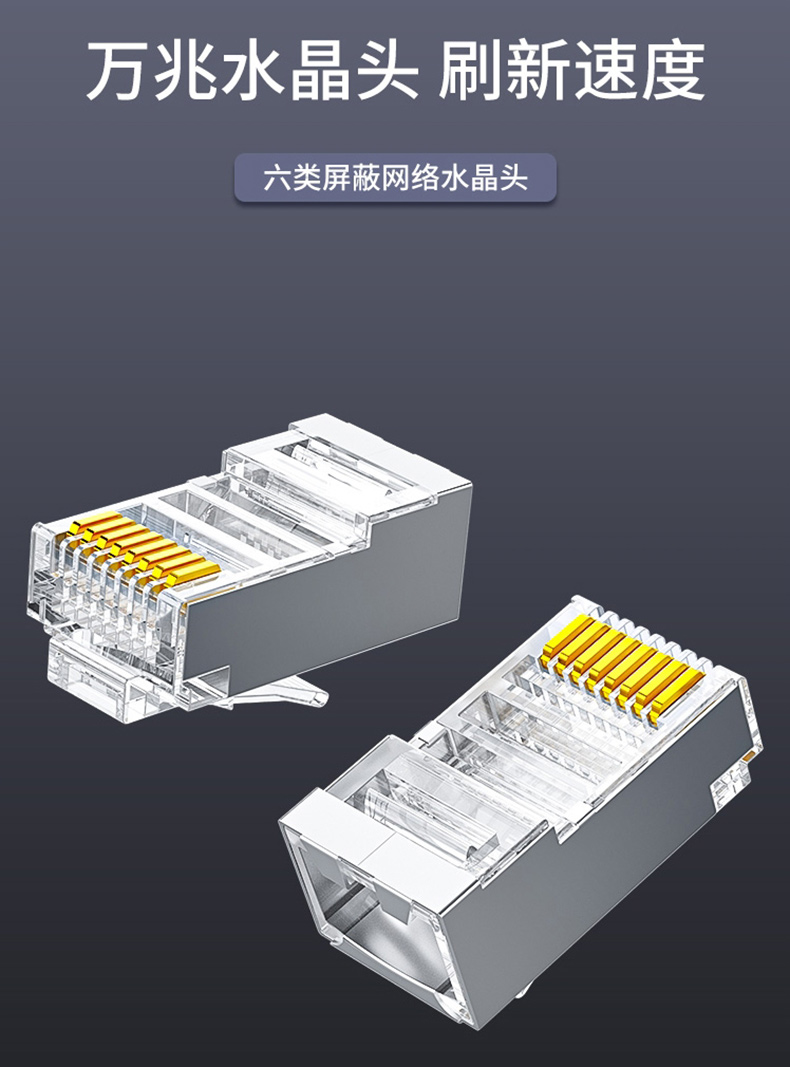 万兆水晶头 刷新速度

六类屏蔽网络水晶头