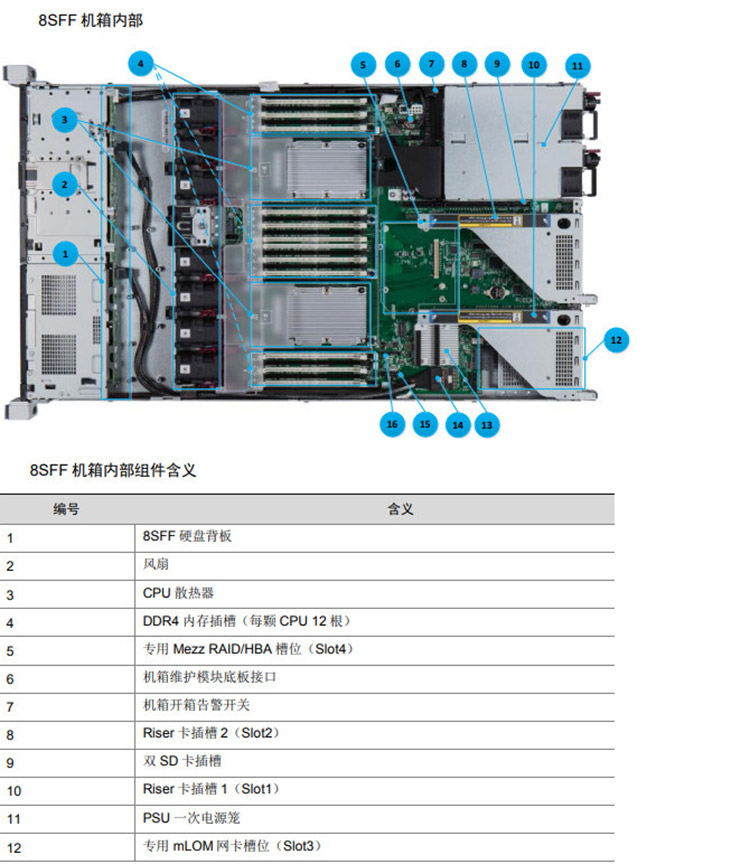 8SFF 机箱内部

4
5
6
7
8
9
10
11
3
2
1
12
16
15
14
13

8SFF 机箱内部组件含义

| 编号 | 含义 |
|---|---|
| 1 | 8SFF 硬盘背板 |
| 2 | 风扇 |
| 3 | CPU 散热器 |
| 4 | DDR4 内存插槽（每颗 CPU 12 根） |
| 5 | 专用 Mezz RAID/HBA 槽位（Slot4） |
| 6 | 机箱维护模块底板接口 |
| 7 | 机箱开箱告警开关 |
| 8 | Riser 卡插槽 2（Slot2） |
| 9 | 双 SD 卡插槽 |
| 10 | Riser 卡插槽 1（Slot1） |
| 11 | PSU 一次电源笼 |
| 12 | 专用 mLOM 网卡槽位（Slot3） |