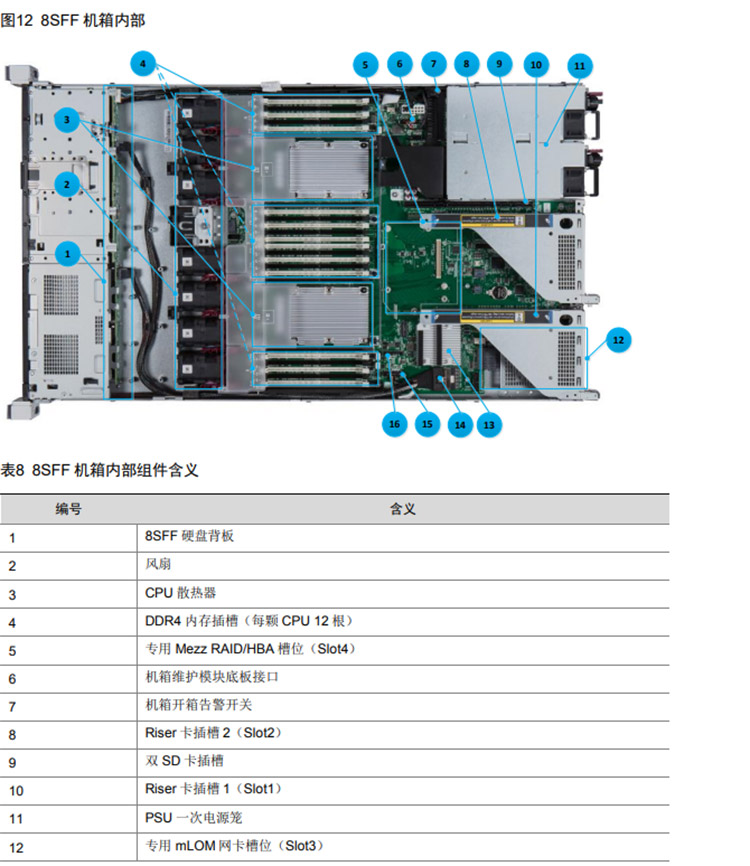 图12 8SFF 机箱内部

4 5 6 7 8 9 10 11
3
2
1
12
16 15 14 13

表8 8SFF 机箱内部组件含义

| 编号 | 含义 |
|---|---|
| 1 | 8SFF 硬盘背板 |
| 2 | 风扇 |
| 3 | CPU 散热器 |
| 4 | DDR4 内存插槽（每颗 CPU 12 根） |
| 5 | 专用 Mezz RAID/HBA 槽位（Slot4） |
| 6 | 机箱维护模块底板接口 |
| 7 | 机箱开箱告警开关 |
| 8 | Riser 卡插槽 2（Slot2） |
| 9 | 双 SD 卡插槽 |
| 10 | Riser 卡插槽 1（Slot1） |
| 11 | PSU 一次电源笼 |
| 12 | 专用 mLOM 网卡槽位（Slot3） |