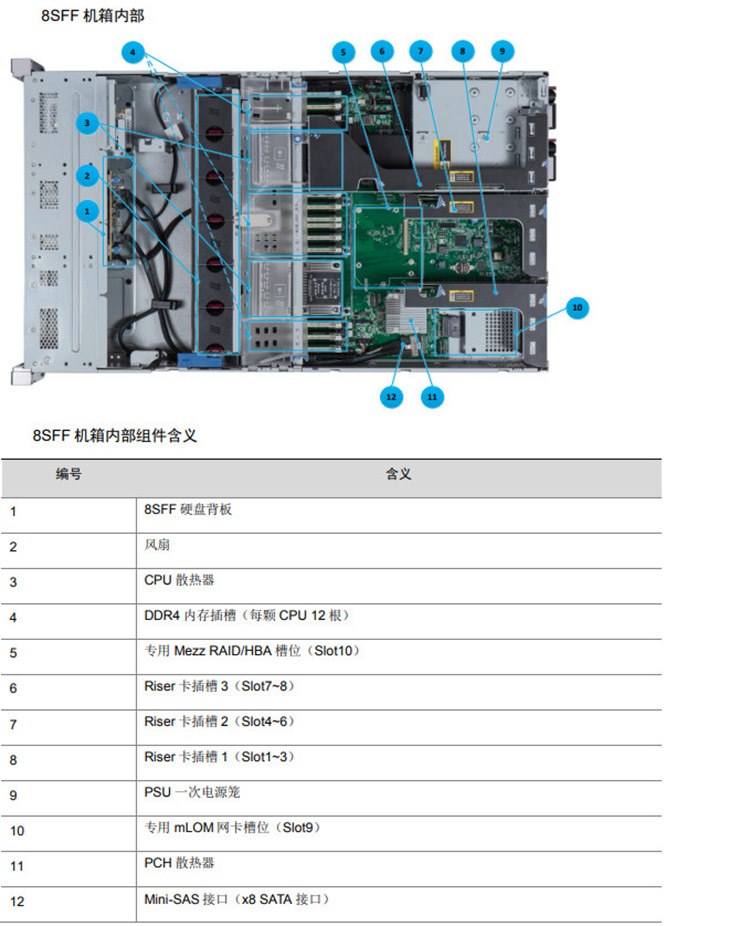 8SFF 机箱内部

4

5

6

7

8

9

3

2

1

10

12

11

8SFF 机箱内部组件含义

| 编号 | 含义 |
|---|---|
| 1 | 8SFF 硬盘背板 |
| 2 | 风扇 |
| 3 | CPU 散热器 |
| 4 | DDR4 内存插槽（每颗 CPU 12 根） |
| 5 | 专用 Mezz RAID/HBA 槽位（Slot10） |
| 6 | Riser 卡插槽 3（Slot7~8） |
| 7 | Riser 卡插槽 2（Slot4~6） |
| 8 | Riser 卡插槽 1（Slot1~3） |
| 9 | PSU 一次电源笼 |
| 10 | 专用 mLOM 网卡槽位（Slot9） |
| 11 | PCH 散热器 |
| 12 | Mini-SAS 接口（x8 SATA 接口） |